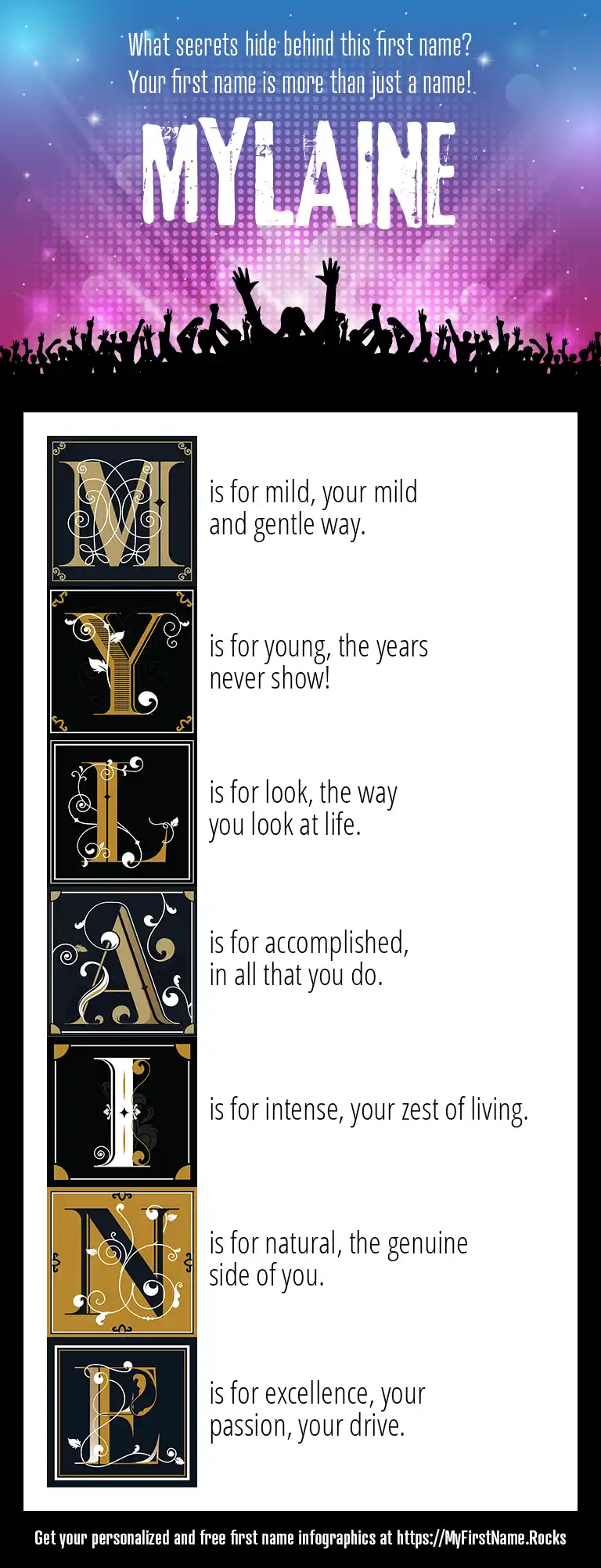 What secrets hide behind this first name?
Your first name is more than just a name!

MYLAINE

M is for mild, your mild and gentle way.

Y is for young, the years never show!

L is for look, the way you look at life.

A is for accomplished, in all that you do.

I is for intense, your zest of living.

N is for natural, the genuine side of you.

E is for excellence, your passion, your drive.

Get your personalized and free first name infographics at https://MyFirstName.Rocks