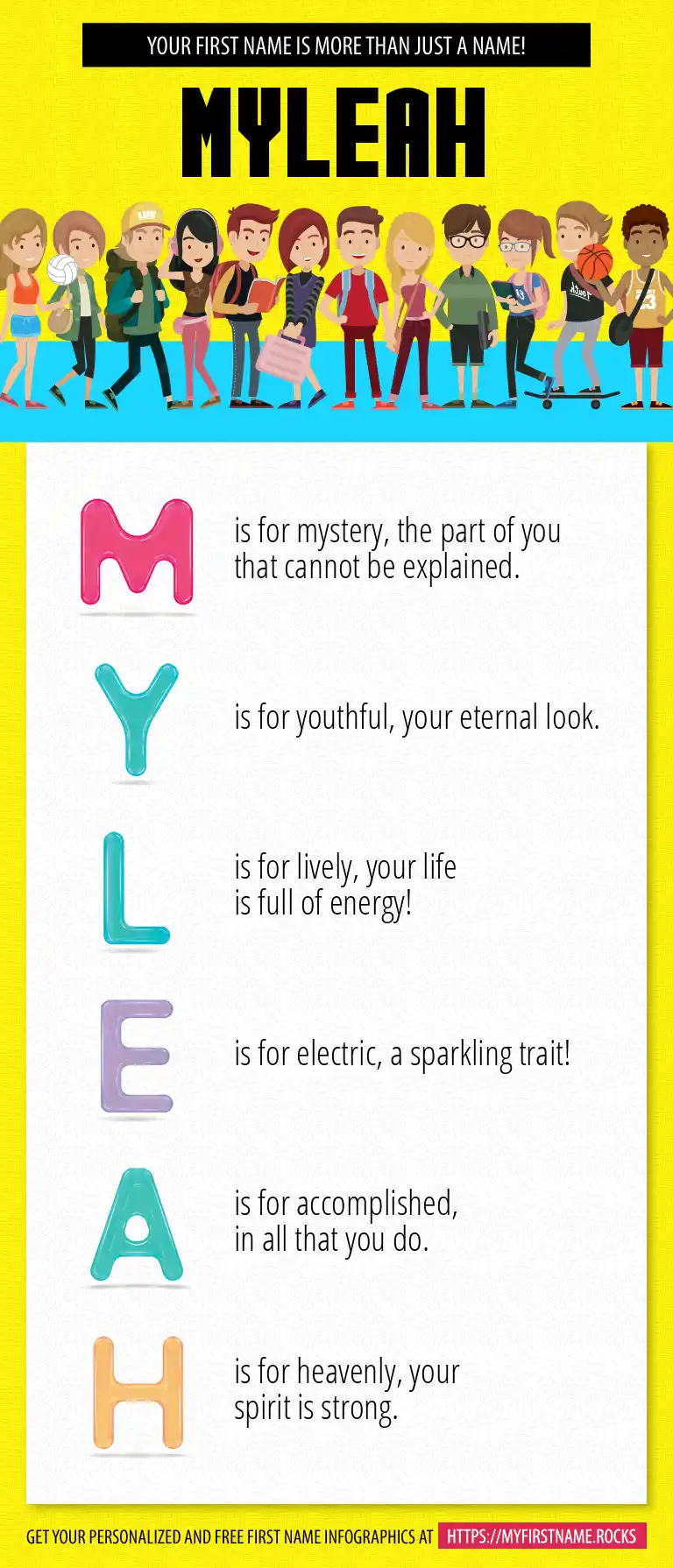 YOUR FIRST NAME IS MORE THAN JUST A NAME!

MYLEAH

M is for mystery, the part of you that cannot be explained.

Y is for youthful, your eternal look.

L is for lively, your life is full of energy!

E is for electric, a sparkling trait!

A is for accomplished, in all that you do.

H is for heavenly, your spirit is strong.

GET YOUR PERSONALIZED AND FREE FIRST NAME INFOGRAPHICS AT HTTPS://MYFIRSTNAME.ROCKS