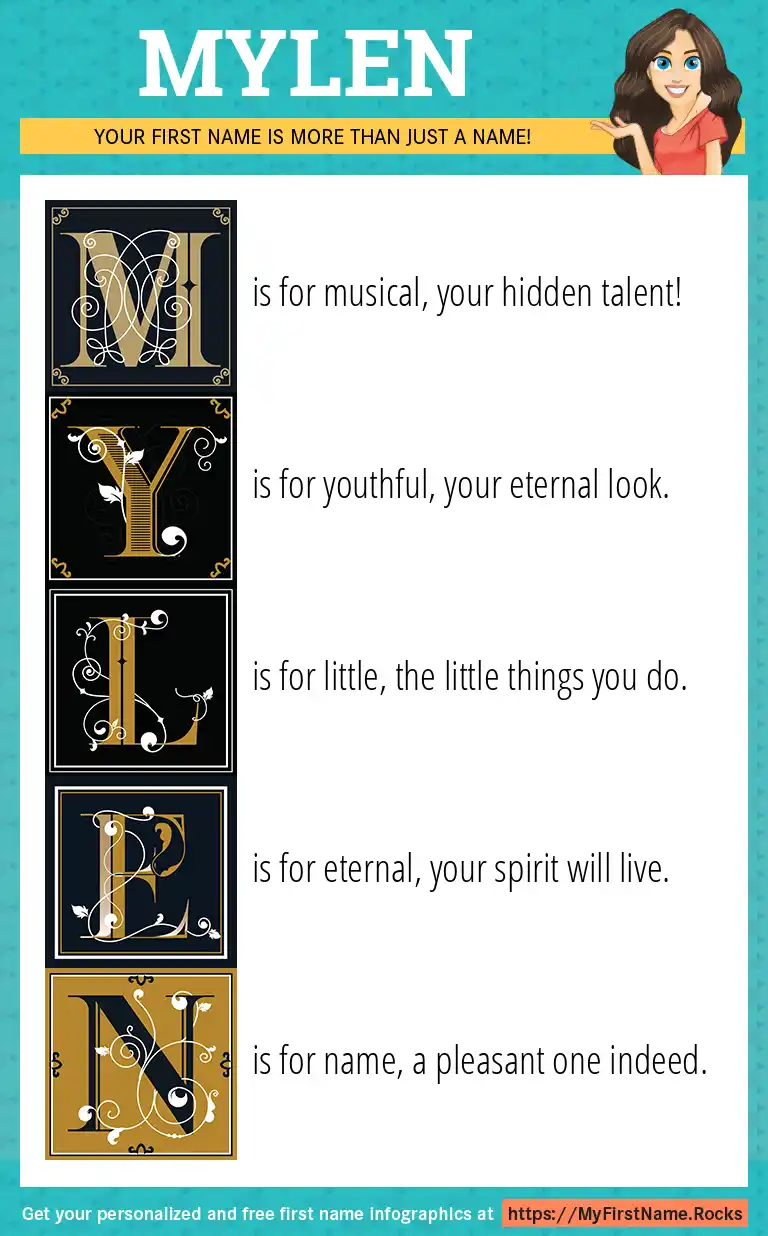 MYLEN

YOUR FIRST NAME IS MORE THAN JUST A NAME!

M is for musical, your hidden talent!

Y is for youthful, your eternal look.

L is for little, the little things you do.

E is for eternal, your spirit will live.

N is for name, a pleasant one indeed.

Get your personalized and free first name infographics at https://MyFirstName.Rocks