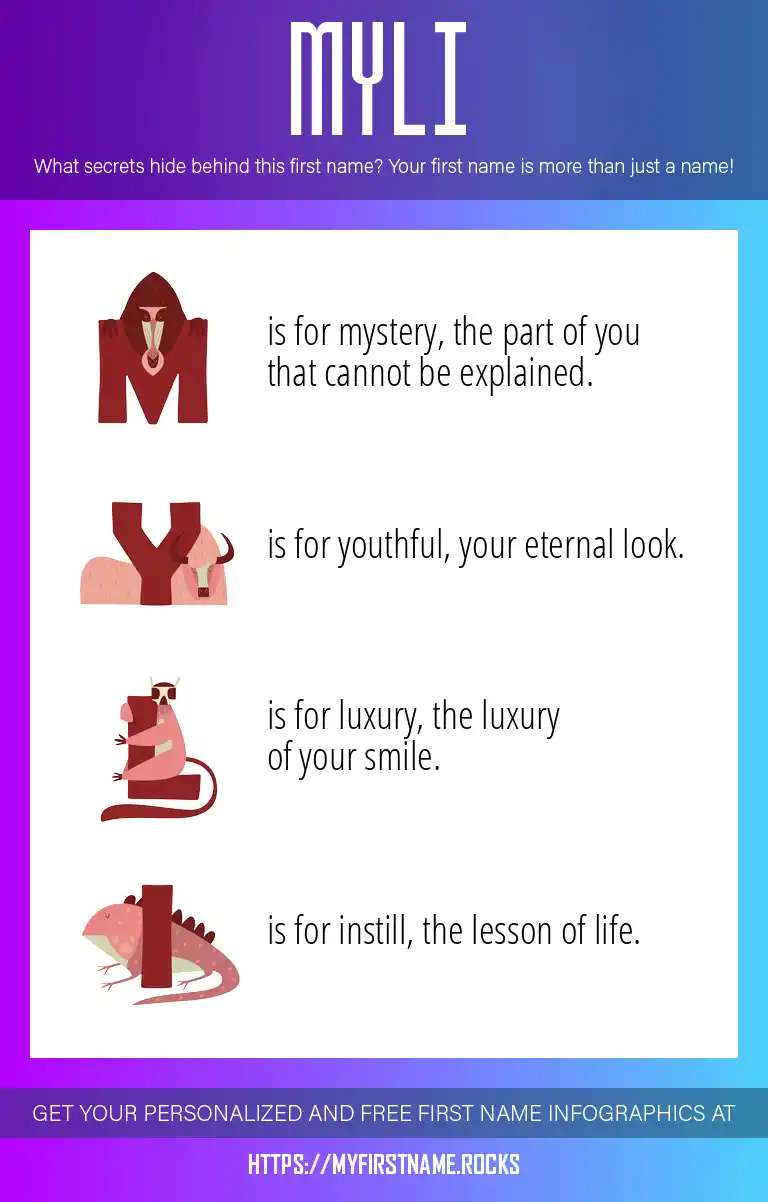 MYLI

What secrets hide behind this first name? Your first name is more than just a name!

M is for mystery, the part of you that cannot be explained.

Y is for youthful, your eternal look.

L is for luxury, the luxury of your smile.

I is for instill, the lesson of life.

GET YOUR PERSONALIZED AND FREE FIRST NAME INFOGRAPHICS AT

HTTPS://MYFIRSTNAME.ROCKS