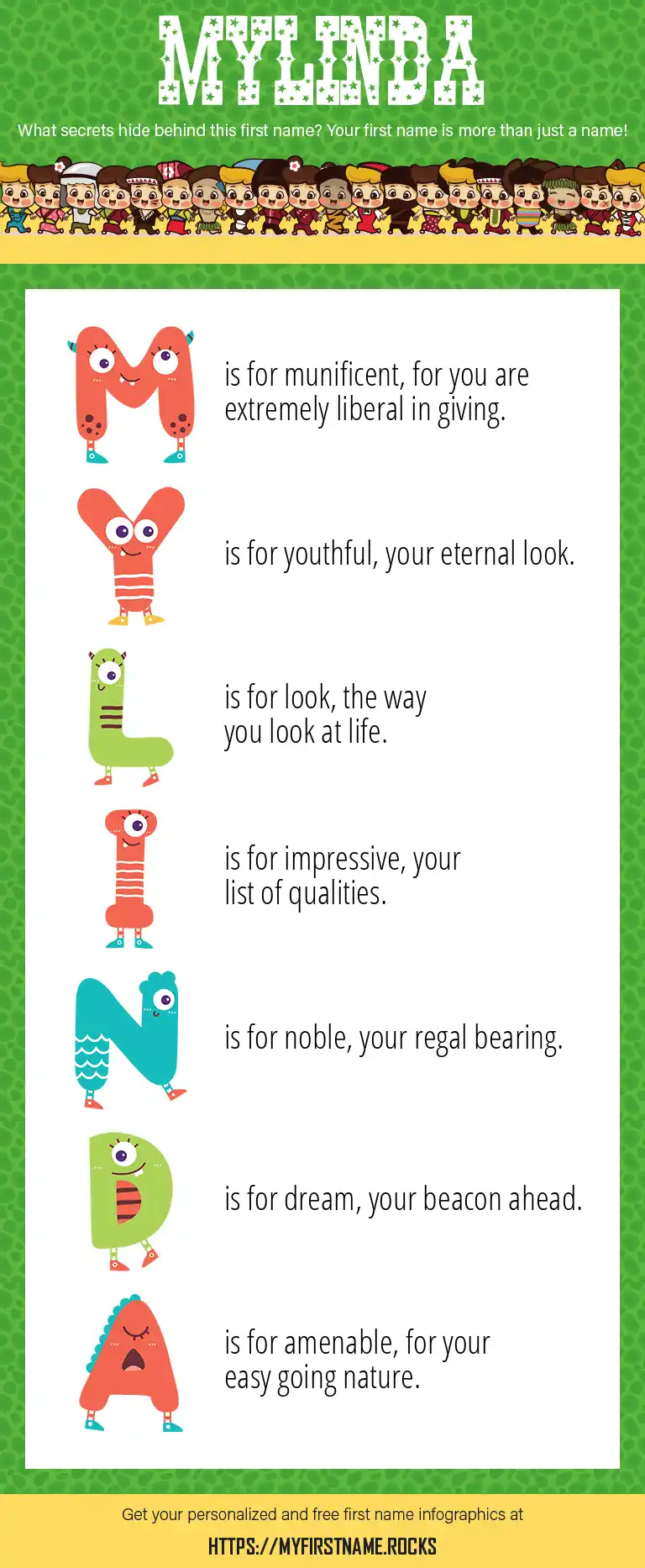 MYLINDA

What secrets hide behind this first name? Your first name is more than just a name!

M is for munificent, for you are extremely liberal in giving.

Y is for youthful, your eternal look.

L is for look, the way you look at life.

I is for impressive, your list of qualities.

N is for noble, your regal bearing.

D is for dream, your beacon ahead.

A is for amenable, for your easy going nature.

Get your personalized and free first name infographics at

HTTPS://MYFIRSTNAME.ROCKS