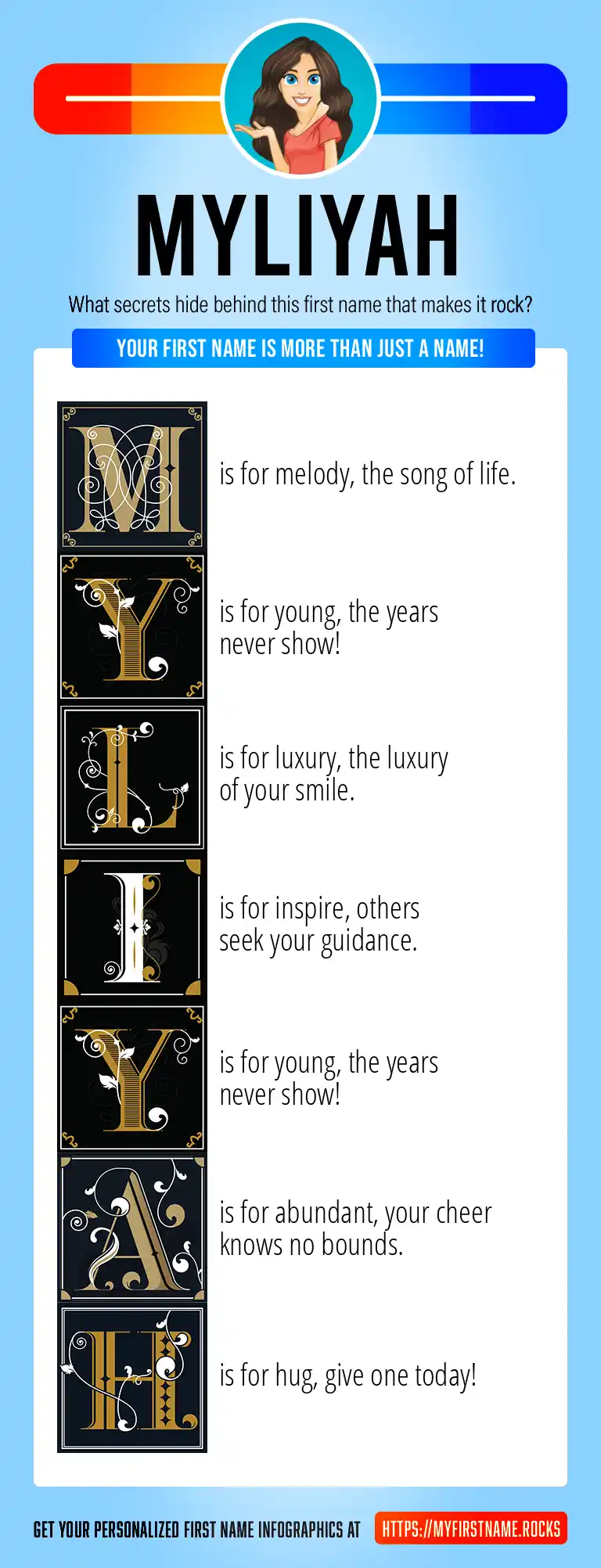 MYLIYAH

What secrets hide behind this first name that makes it rock?

YOUR FIRST NAME IS MORE THAN JUST A NAME!

M is for melody, the song of life.

Y is for young, the years never show!

L is for luxury, the luxury of your smile.

I is for inspire, others seek your guidance.

Y is for young, the years never show!

A is for abundant, your cheer knows no bounds.

H is for hug, give one today!

GET YOUR PERSONALIZED FIRST NAME INFOGRAPHICS AT HTTPS://MYFIRSTNAME.ROCKS