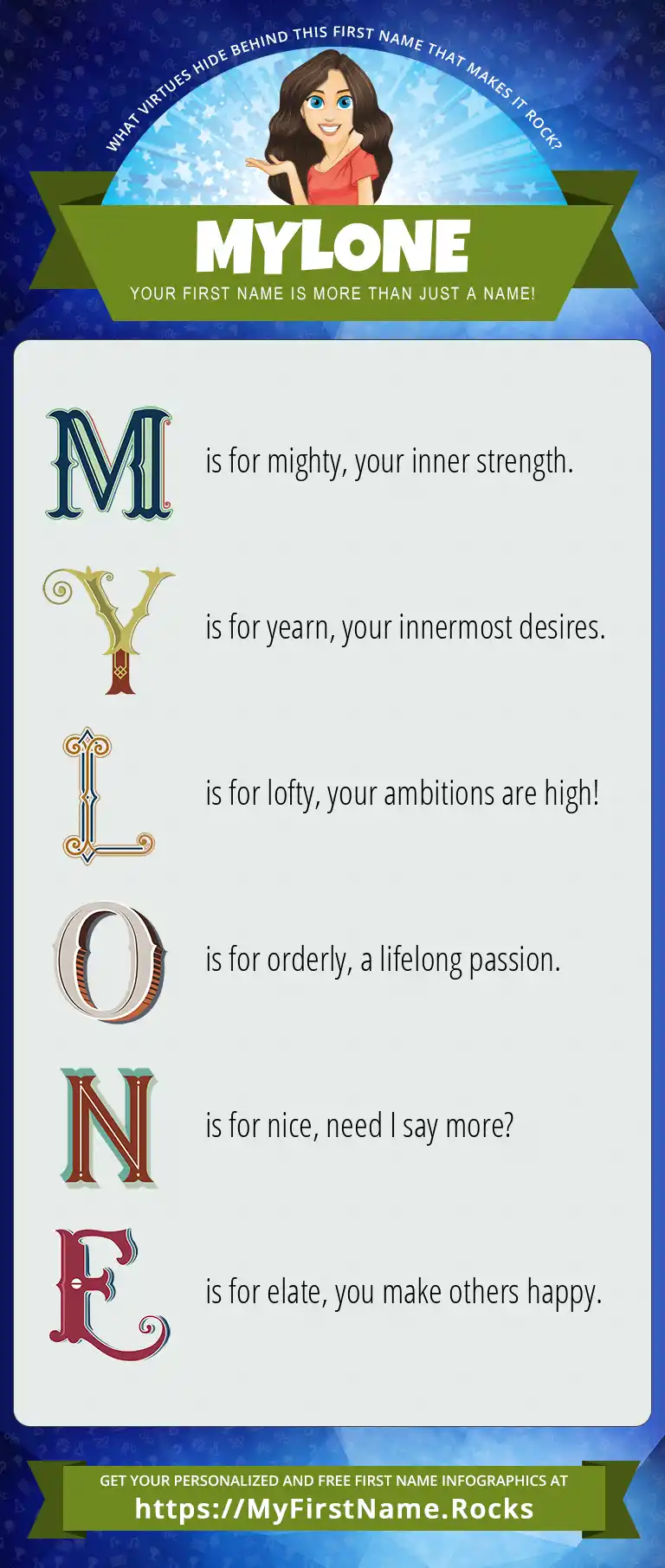 WHAT VIRTUES HIDE BEHIND THIS FIRST NAME THAT MAKES IT ROCK?

MYLONE

YOUR FIRST NAME IS MORE THAN JUST A NAME!

M is for mighty, your inner strength.

Y is for yearn, your innermost desires.

L is for lofty, your ambitions are high!

O is for orderly, a lifelong passion.

N is for nice, need I say more?

E is for elate, you make others happy.

GET YOUR PERSONALIZED AND FREE FIRST NAME INFOGRAPHICS AT

https://MyFirstName.Rocks