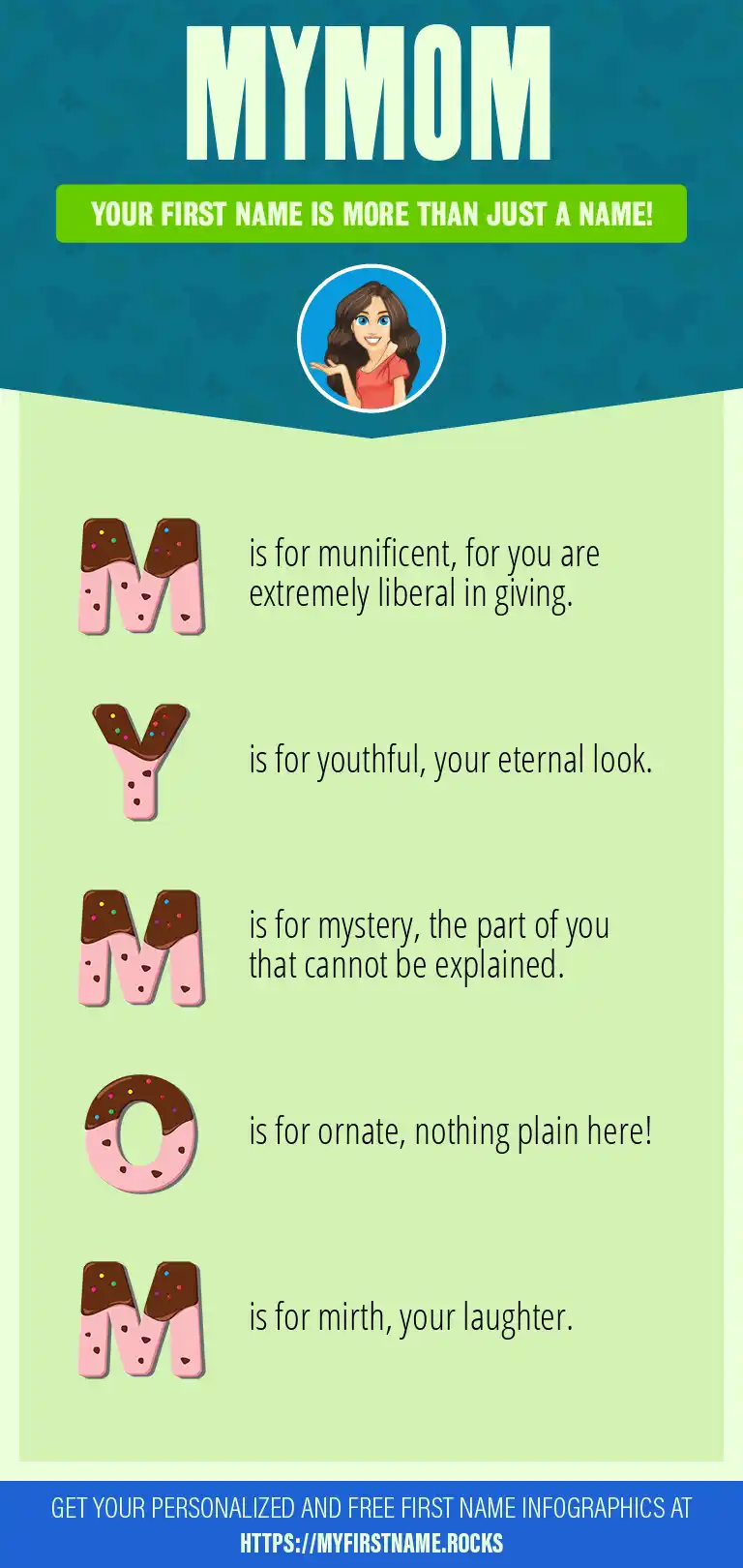 MYMOM

YOUR FIRST NAME IS MORE THAN JUST A NAME!

M is for munificent, for you are extremely liberal in giving.

Y is for youthful, your eternal look.

M is for mystery, the part of you that cannot be explained.

O is for ornate, nothing plain here!

M is for mirth, your laughter.

GET YOUR PERSONALIZED AND FREE FIRST NAME INFOGRAPHICS AT HTTPS://MYFIRSTNAME.ROCKS