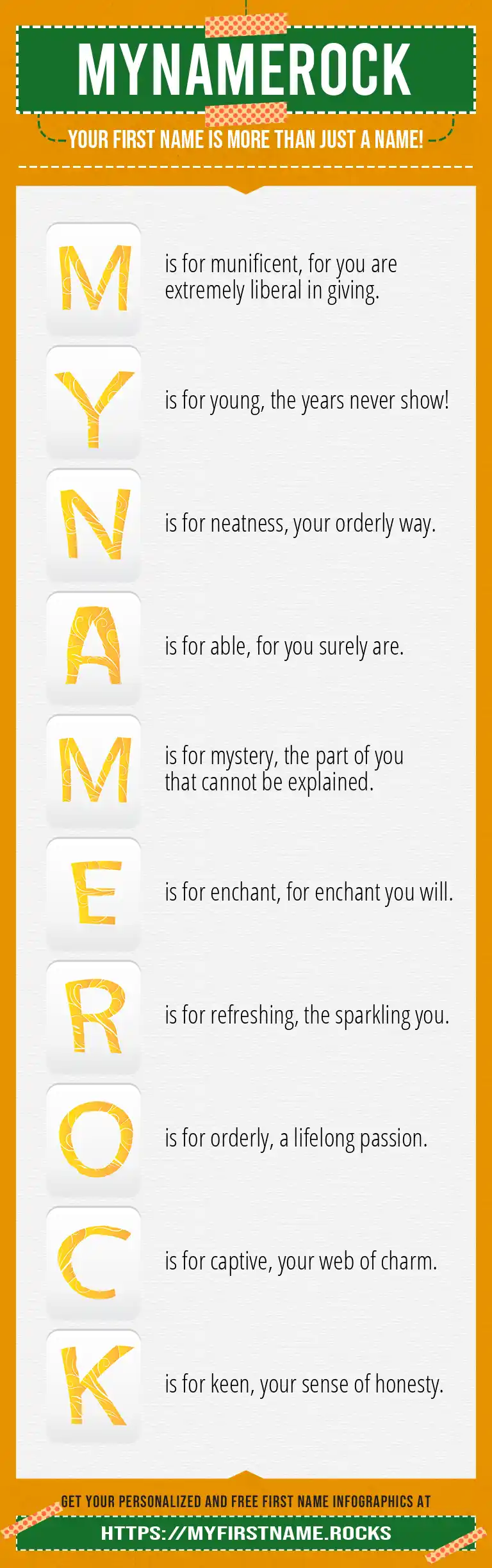 MYNAMEROCK

YOUR FIRST NAME IS MORE THAN JUST A NAME!

M is for munificent, for you are extremely liberal in giving.

Y is for young, the years never show!

N is for neatness, your orderly way.

A is for able, for you surely are.

M is for mystery, the part of you that cannot be explained.

E is for enchant, for enchant you will.

R is for refreshing, the sparkling you.

O is for orderly, a lifelong passion.

C is for captive, your web of charm.

K is for keen, your sense of honesty.

GET YOUR PERSONALIZED AND FREE FIRST NAME INFOGRAPHICS AT

HTTPS://MYFIRSTNAME.ROCKS