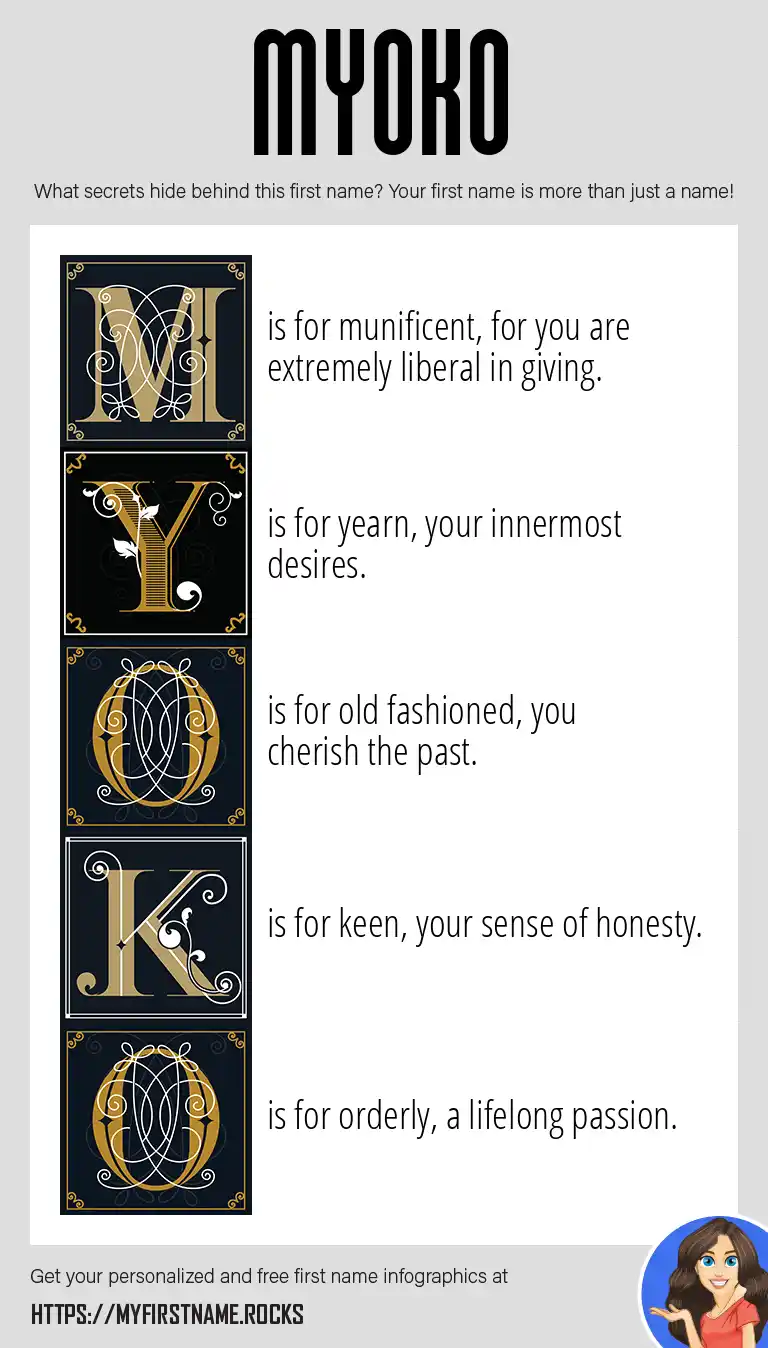 MYOKO

What secrets hide behind this first name? Your first name is more than just a name!

M is for munificent, for you are extremely liberal in giving.

Y is for yearn, your innermost desires.

O is for old fashioned, you cherish the past.

K is for keen, your sense of honesty.

O is for orderly, a lifelong passion.

Get your personalized and free first name infographics at

HTTPS://MYFIRSTNAME.ROCKS