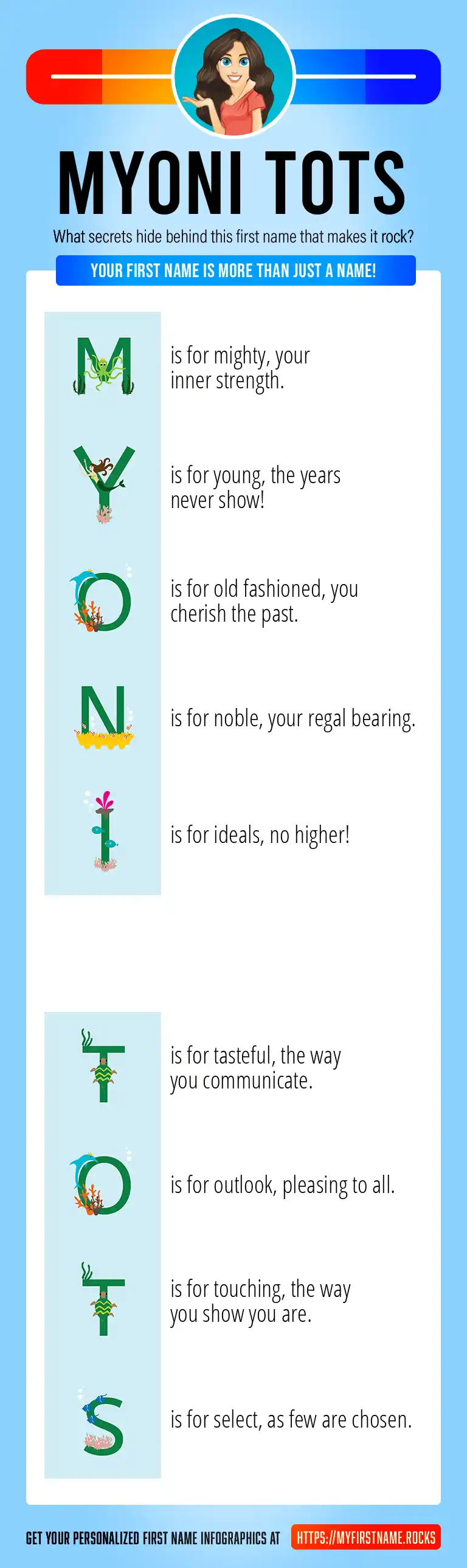 MYONI TOTS

What secrets hide behind this first name that makes it rock?

YOUR FIRST NAME IS MORE THAN JUST A NAME!

M is for mighty, your inner strength.

Y is for young, the years never show!

O is for old fashioned, you cherish the past.

N is for noble, your regal bearing.

I is for ideals, no higher!

T is for tasteful, the way you communicate.

O is for outlook, pleasing to all.

T is for touching, the way you show you are.

S is for select, as few are chosen.

GET YOUR PERSONALIZED FIRST NAME INFOGRAPHICS AT HTTPS://MYFIRSTNAME.ROCKS