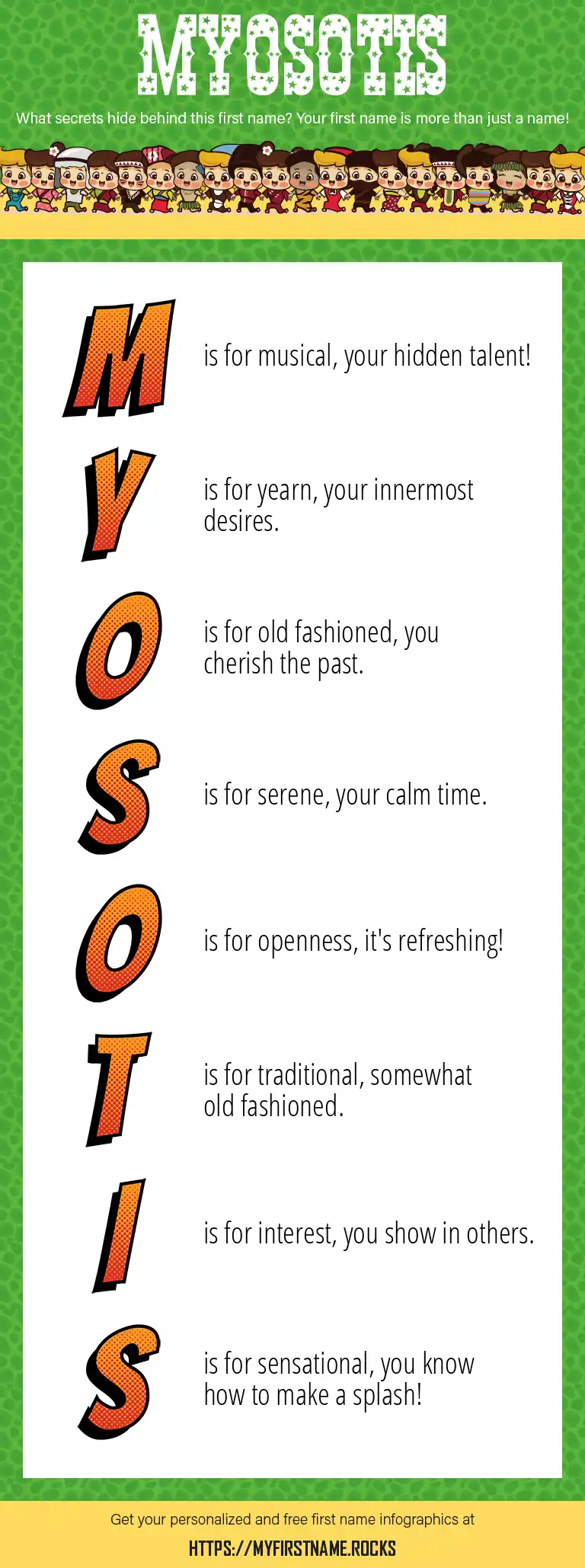 MYOSOTIS

What secrets hide behind this first name? Your first name is more than just a name!

M is for musical, your hidden talent!

Y is for yearn, your innermost desires.

O is for old fashioned, you cherish the past.

S is for serene, your calm time.

O is for openness, it's refreshing!

T is for traditional, somewhat old fashioned.

I is for interest, you show in others.

S is for sensational, you know how to make a splash!

Get your personalized and free first name infographics at

HTTPS://MYFIRSTNAME.ROCKS