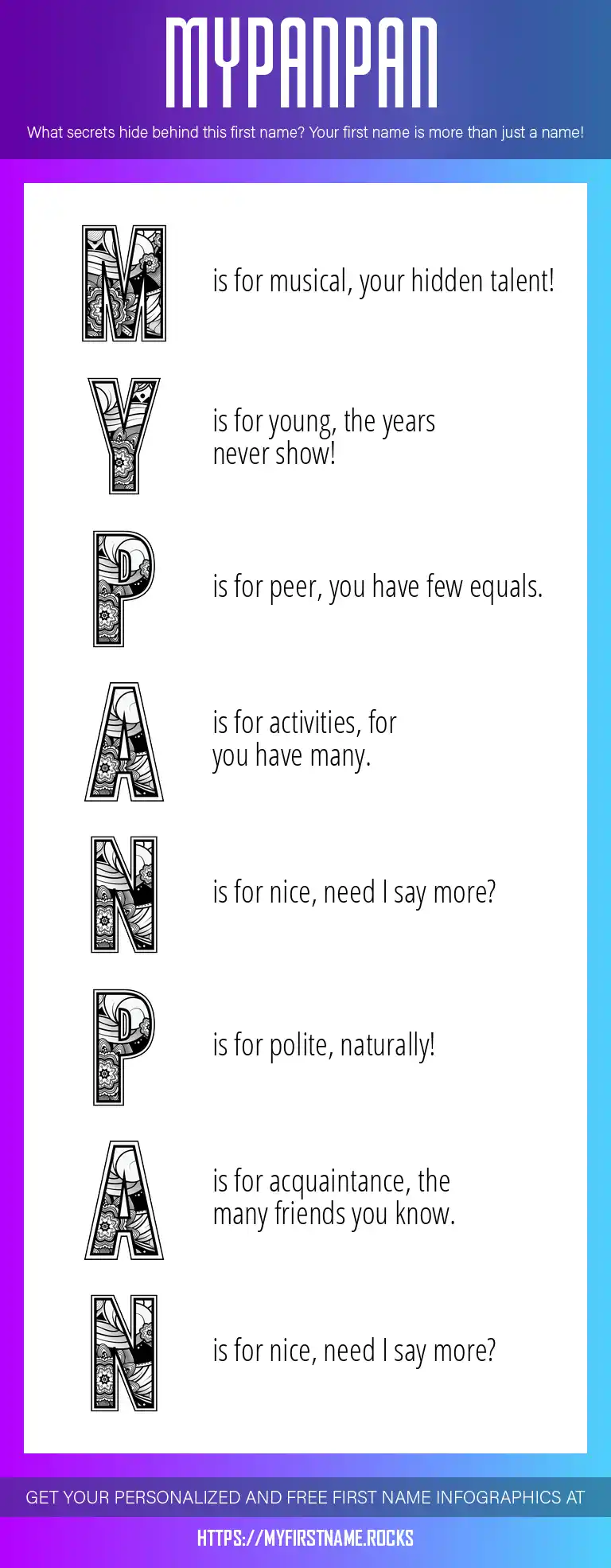 MYPANPAN

What secrets hide behind this first name? Your first name is more than just a name!

M is for musical, your hidden talent!

Y is for young, the years never show!

P is for peer, you have few equals.

A is for activities, for you have many.

N is for nice, need I say more?

P is for polite, naturally!

A is for acquaintance, the many friends you know.

N is for nice, need I say more?

GET YOUR PERSONALIZED AND FREE FIRST NAME INFOGRAPHICS AT

HTTPS://MYFIRSTNAME.ROCKS