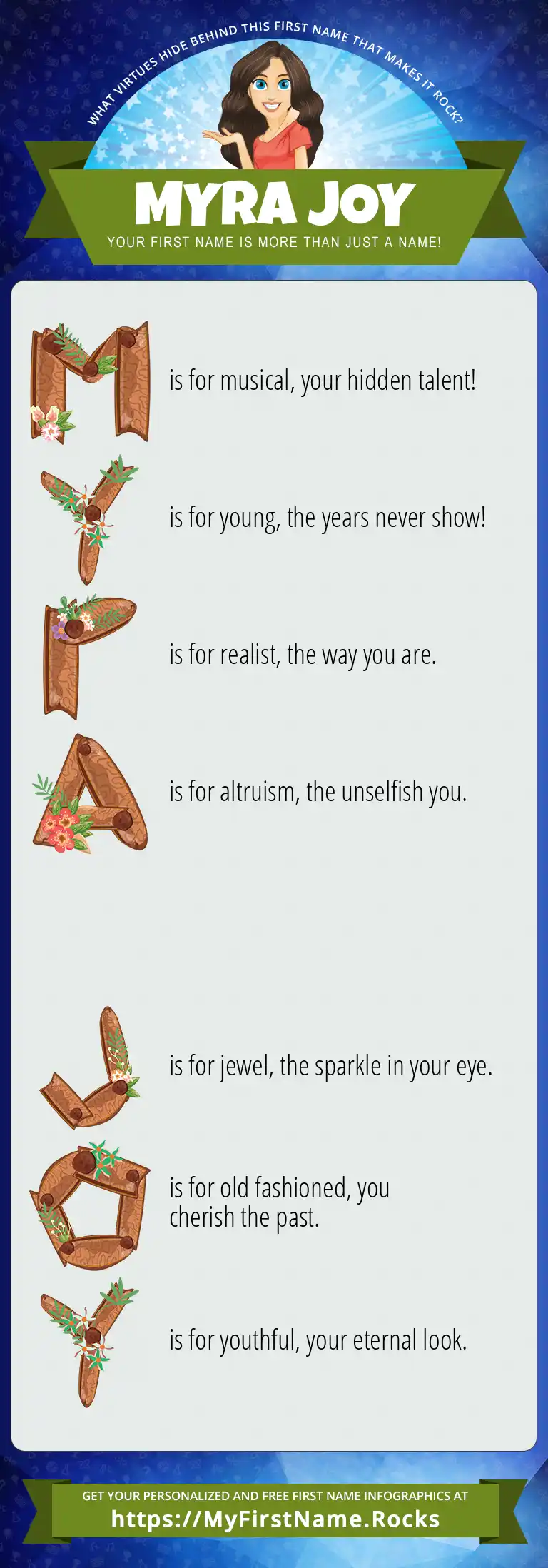 WHAT VIRTUES HIDE BEHIND THIS FIRST NAME THAT MAKES IT ROCK?

MYRA JOY

YOUR FIRST NAME IS MORE THAN JUST A NAME!

M is for musical, your hidden talent!

Y is for young, the years never show!

R is for realist, the way you are.

A is for altruism, the unselfish you.

J is for jewel, the sparkle in your eye.

O is for old fashioned, you cherish the past.

Y is for youthful, your eternal look.

GET YOUR PERSONALIZED AND FREE FIRST NAME INFOGRAPHICS AT

https://MyFirstName.Rocks