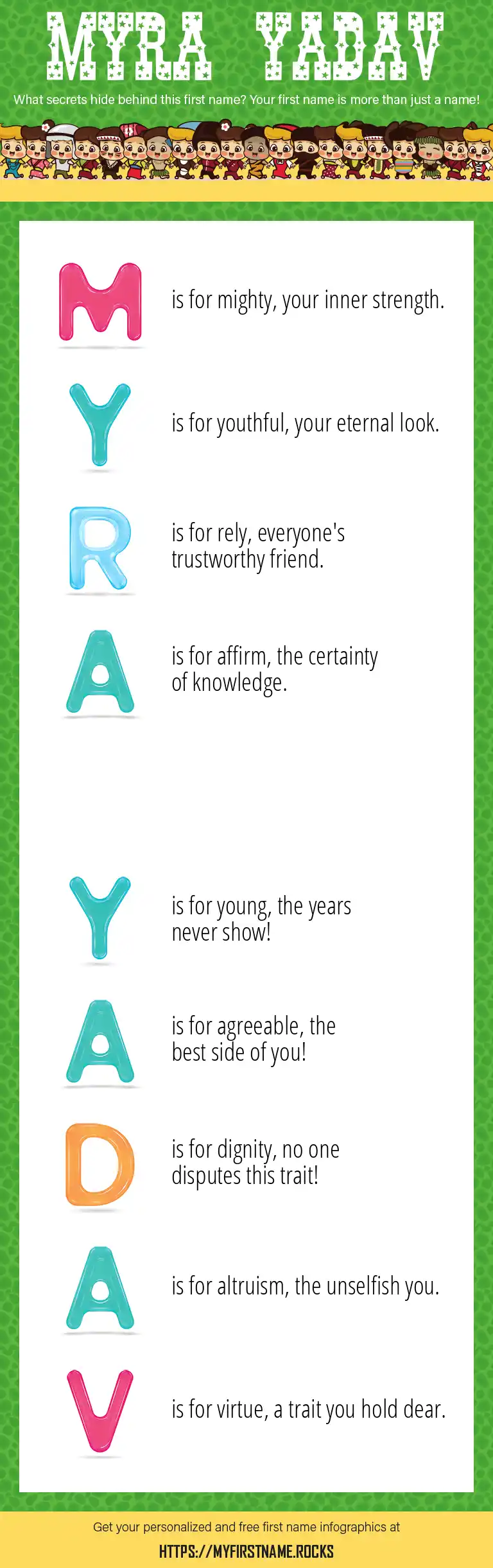 MYRA YADAV

What secrets hide behind this first name? Your first name is more than just a name!

M is for mighty, your inner strength.

Y is for youthful, your eternal look.

R is for rely, everyone's trustworthy friend.

A is for affirm, the certainty of knowledge.

Y is for young, the years never show!

A is for agreeable, the best side of you!

D is for dignity, no one disputes this trait!

A is for altruism, the unselfish you.

V is for virtue, a trait you hold dear.

Get your personalized and free first name infographics at

HTTPS://MYFIRSTNAME.ROCKS