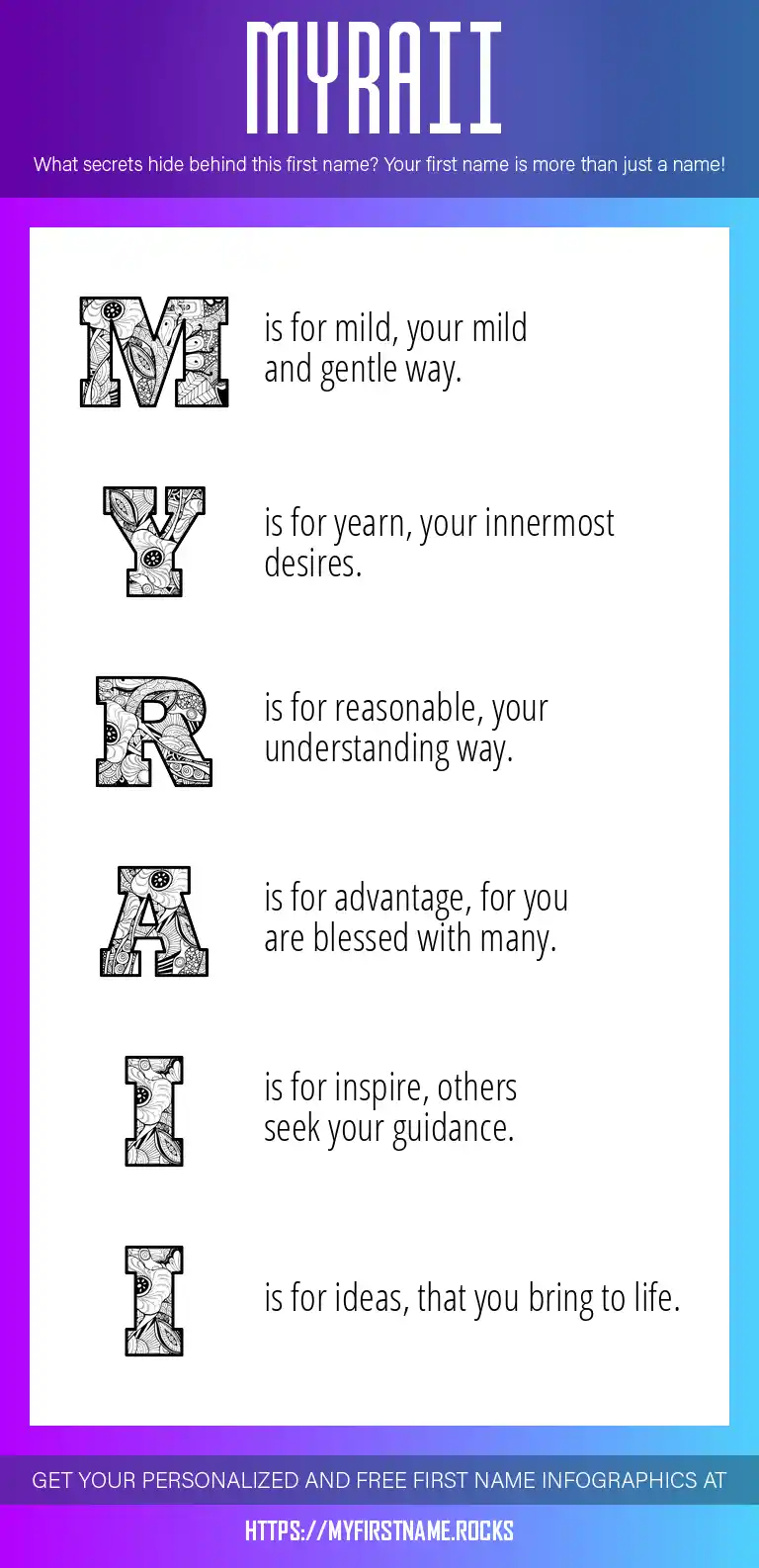 MYRAII

What secrets hide behind this first name? Your first name is more than just a name!

M is for mild, your mild and gentle way.

Y is for yearn, your innermost desires.

R is for reasonable, your understanding way.

A is for advantage, for you are blessed with many.

I is for inspire, others seek your guidance.

I is for ideas, that you bring to life.

GET YOUR PERSONALIZED AND FREE FIRST NAME INFOGRAPHICS AT

HTTPS://MYFIRSTNAME.ROCKS