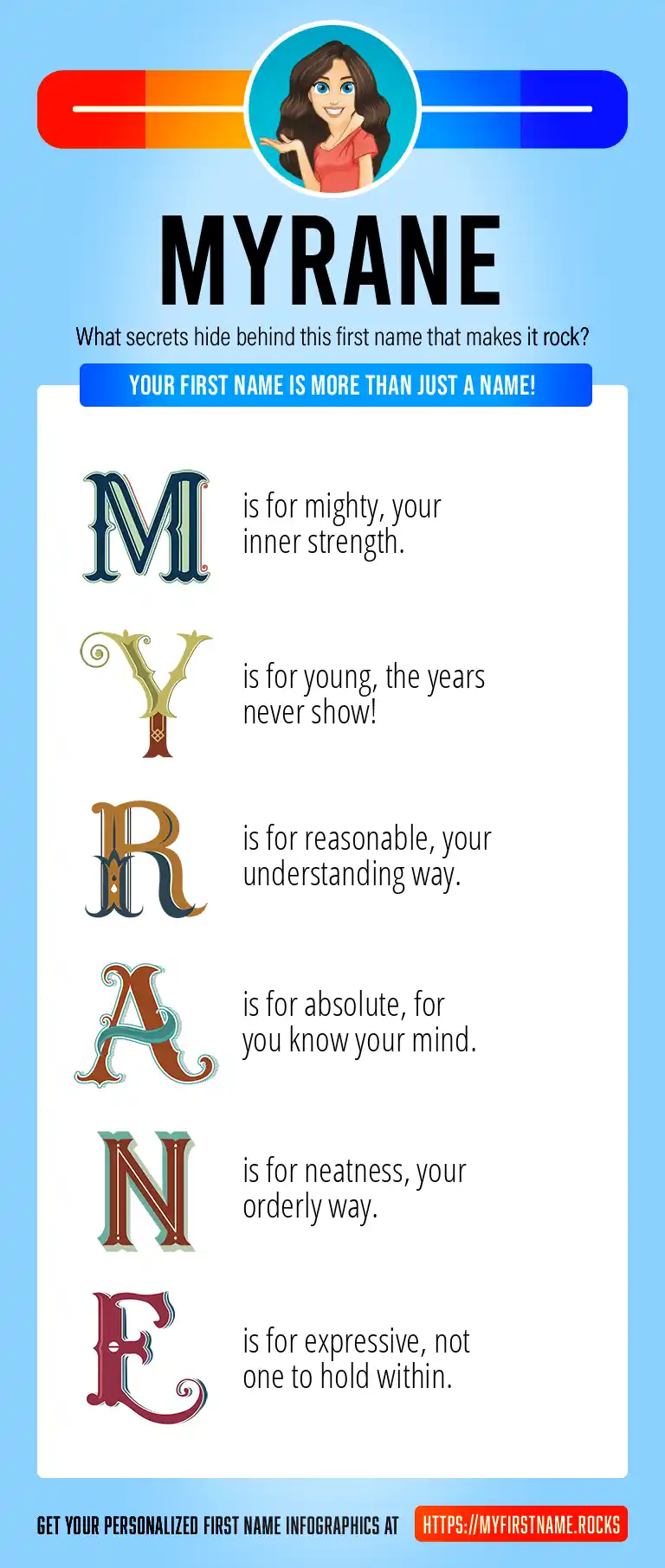 MYRANE

What secrets hide behind this first name that makes it rock?

YOUR FIRST NAME IS MORE THAN JUST A NAME!

M is for mighty, your inner strength.

Y is for young, the years never show!

R is for reasonable, your understanding way.

A is for absolute, for you know your mind.

N is for neatness, your orderly way.

E is for expressive, not one to hold within.

GET YOUR PERSONALIZED FIRST NAME INFOGRAPHICS AT HTTPS://MYFIRSTNAME.ROCKS