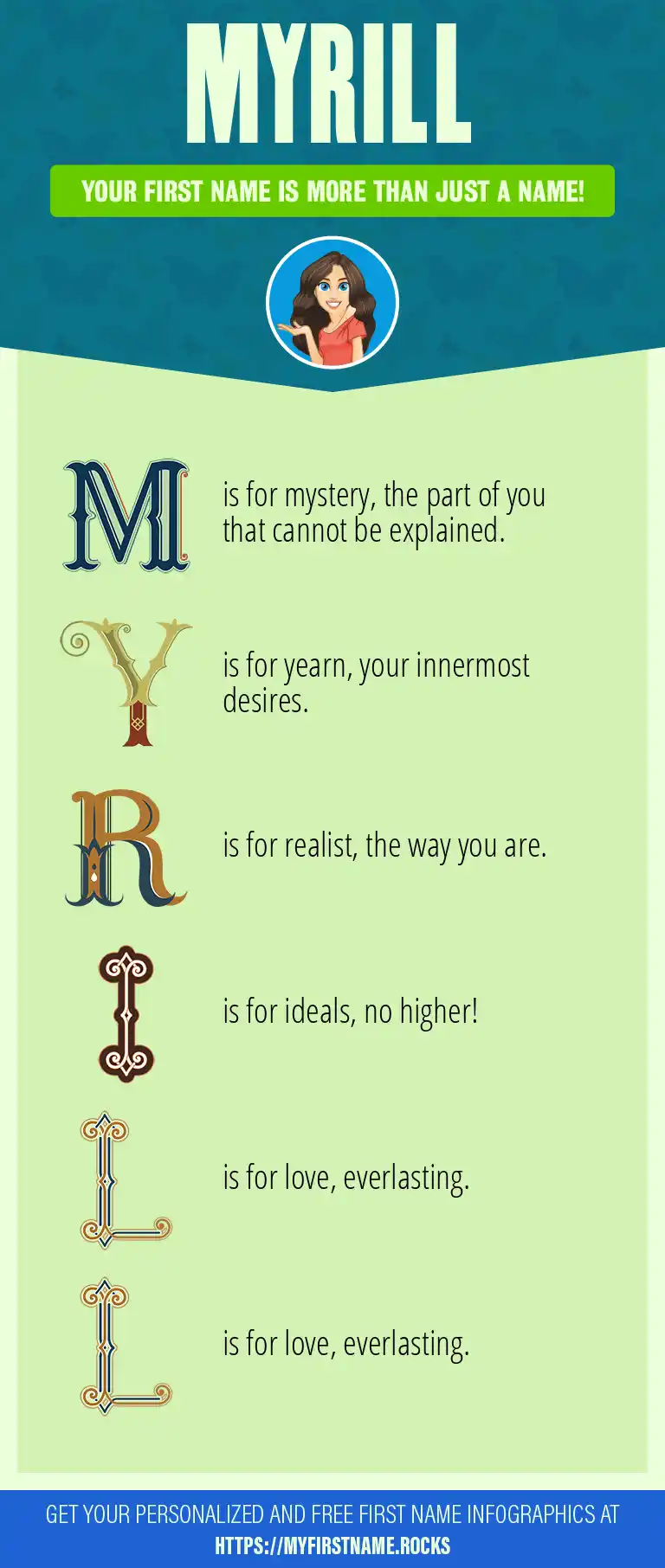 MYRILL

YOUR FIRST NAME IS MORE THAN JUST A NAME!

M is for mystery, the part of you that cannot be explained.

Y is for yearn, your innermost desires.

R is for realist, the way you are.

I is for ideals, no higher!

L is for love, everlasting.

L is for love, everlasting.

GET YOUR PERSONALIZED AND FREE FIRST NAME INFOGRAPHICS AT HTTPS://MYFIRSTNAME.ROCKS