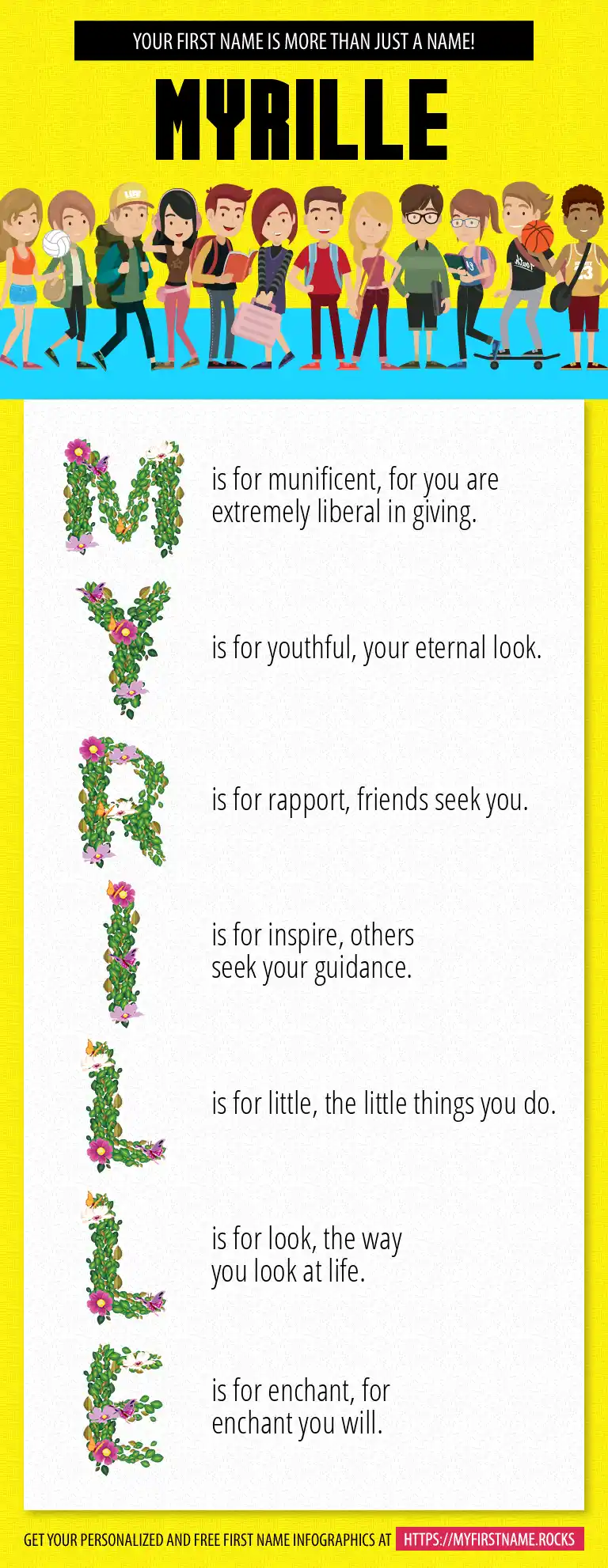 YOUR FIRST NAME IS MORE THAN JUST A NAME!

MYRILLE

M is for munificent, for you are extremely liberal in giving.

Y is for youthful, your eternal look.

R is for rapport, friends seek you.

I is for inspire, others seek your guidance.

L is for little, the little things you do.

L is for look, the way you look at life.

E is for enchant, for enchant you will.

GET YOUR PERSONALIZED AND FREE FIRST NAME INFOGRAPHICS AT HTTPS://MYFIRSTNAME.ROCKS