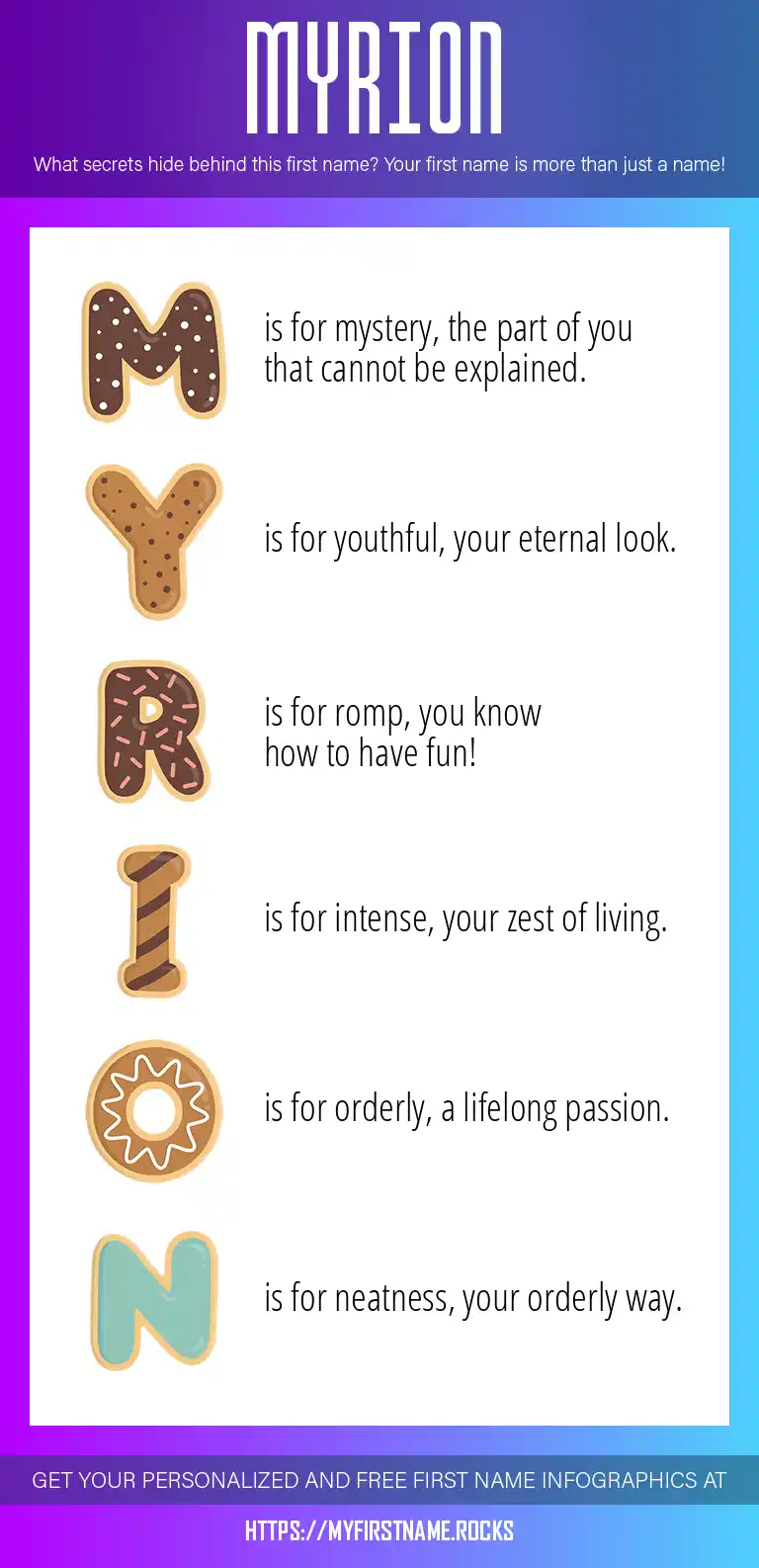 MYRION

What secrets hide behind this first name? Your first name is more than just a name!

M is for mystery, the part of you that cannot be explained.

Y is for youthful, your eternal look.

R is for romp, you know how to have fun!

I is for intense, your zest of living.

O is for orderly, a lifelong passion.

N is for neatness, your orderly way.

GET YOUR PERSONALIZED AND FREE FIRST NAME INFOGRAPHICS AT

HTTPS://MYFIRSTNAME.ROCKS