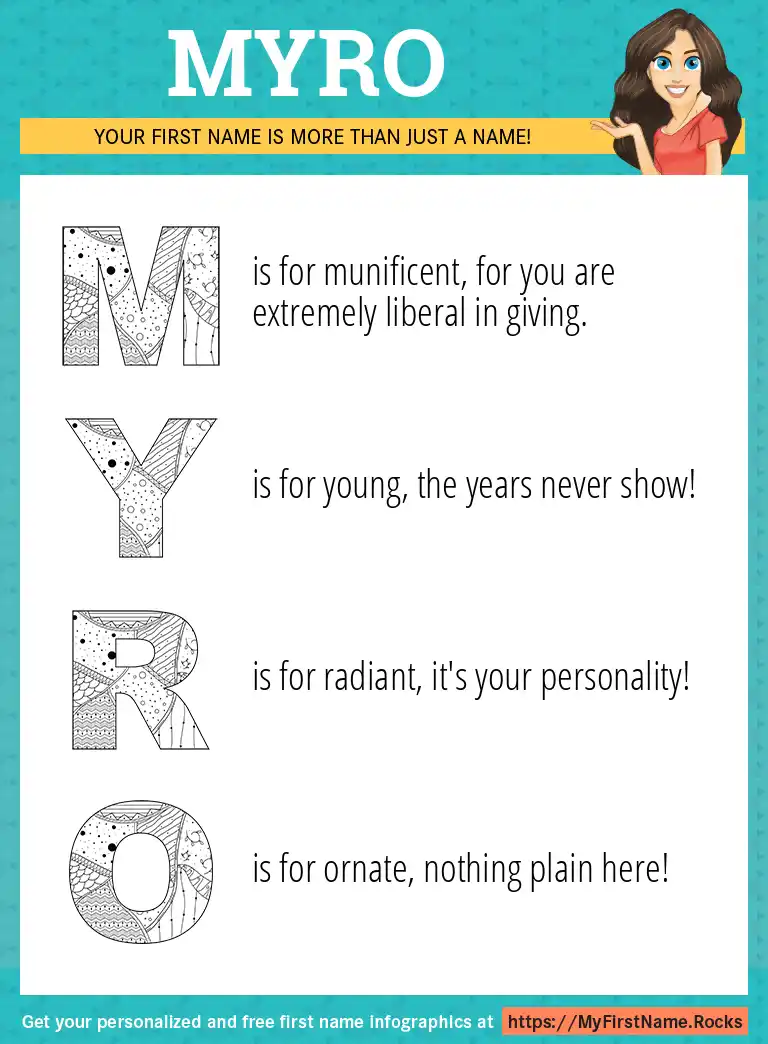 MYRO

YOUR FIRST NAME IS MORE THAN JUST A NAME!

M is for munificent, for you are extremely liberal in giving.

Y is for young, the years never show!

R is for radiant, it's your personality!

O is for ornate, nothing plain here!

Get your personalized and free first name infographics at https://MyFirstName.Rocks