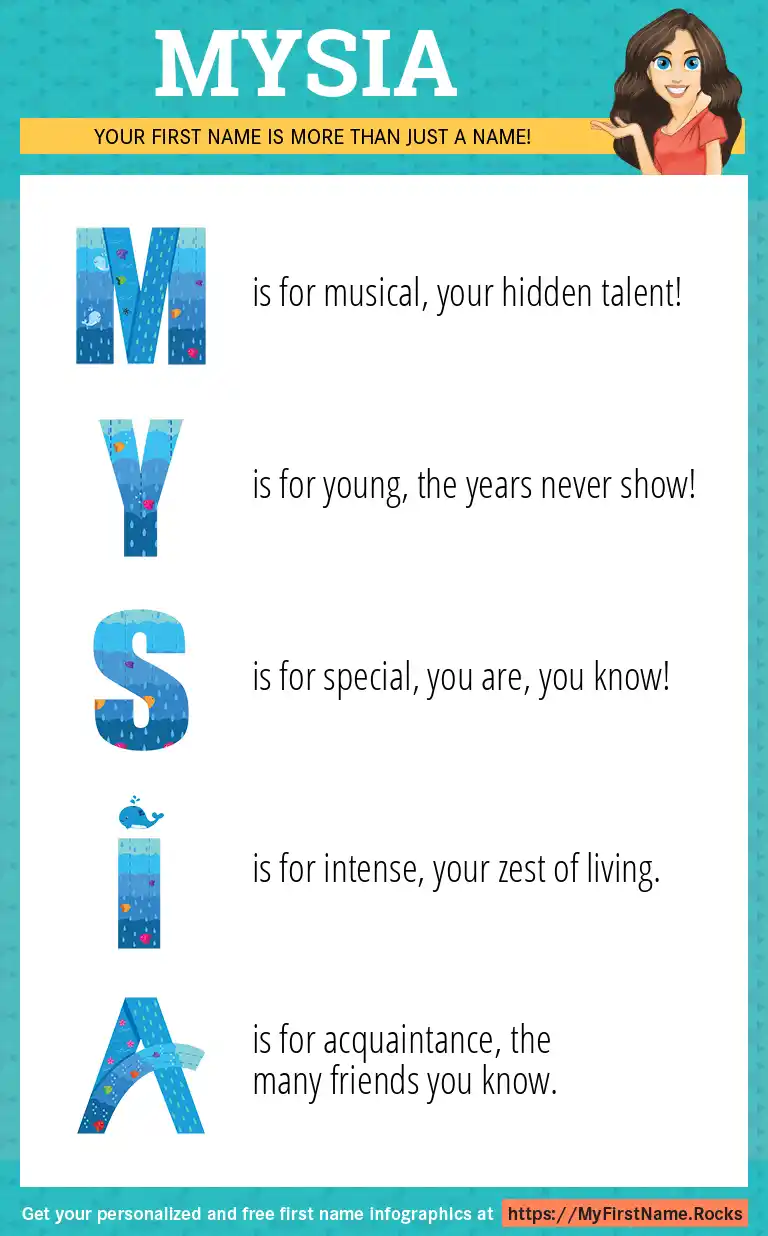 MYSIA

YOUR FIRST NAME IS MORE THAN JUST A NAME!

M is for musical, your hidden talent!

Y is for young, the years never show!

S is for special, you are, you know!

I is for intense, your zest of living.

A is for acquaintance, the many friends you know.

Get your personalized and free first name infographics at https://MyFirstName.Rocks