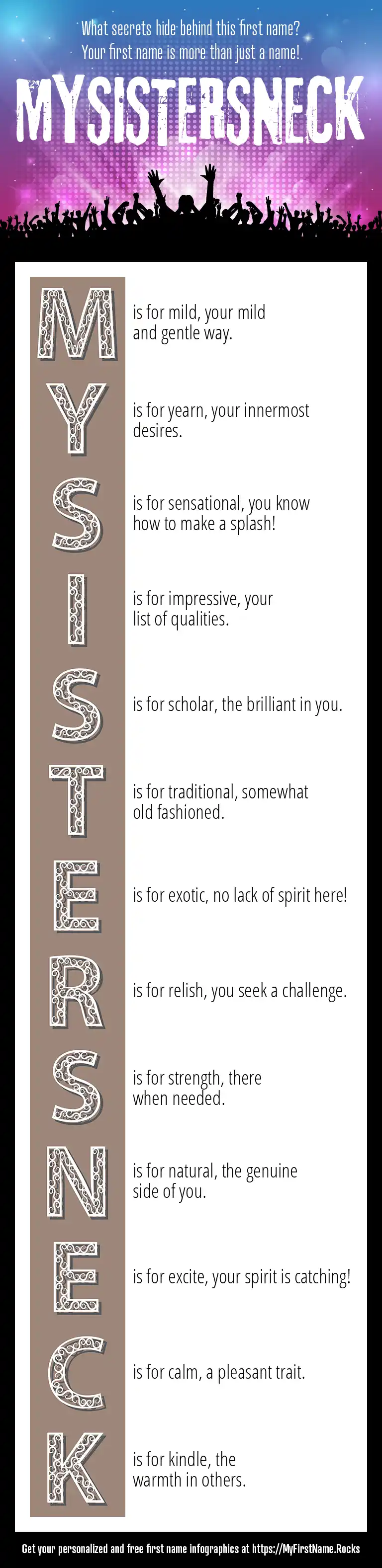 What secrets hide behind this first name?
Your first name is more than just a name!

MYSISTERSNECK

M is for mild, your mild and gentle way.

Y is for yearn, your innermost desires.

S is for sensational, you know how to make a splash!

I is for impressive, your list of qualities.

S is for scholar, the brilliant in you.

T is for traditional, somewhat old fashioned.

E is for exotic, no lack of spirit here!

R is for relish, you seek a challenge.

S is for strength, there when needed.

N is for natural, the genuine side of you.

E is for excite, your spirit is catching!

C is for calm, a pleasant trait.

K is for kindle, the warmth in others.

Get your personalized and free first name infographics at https://MyFirstName.Rocks