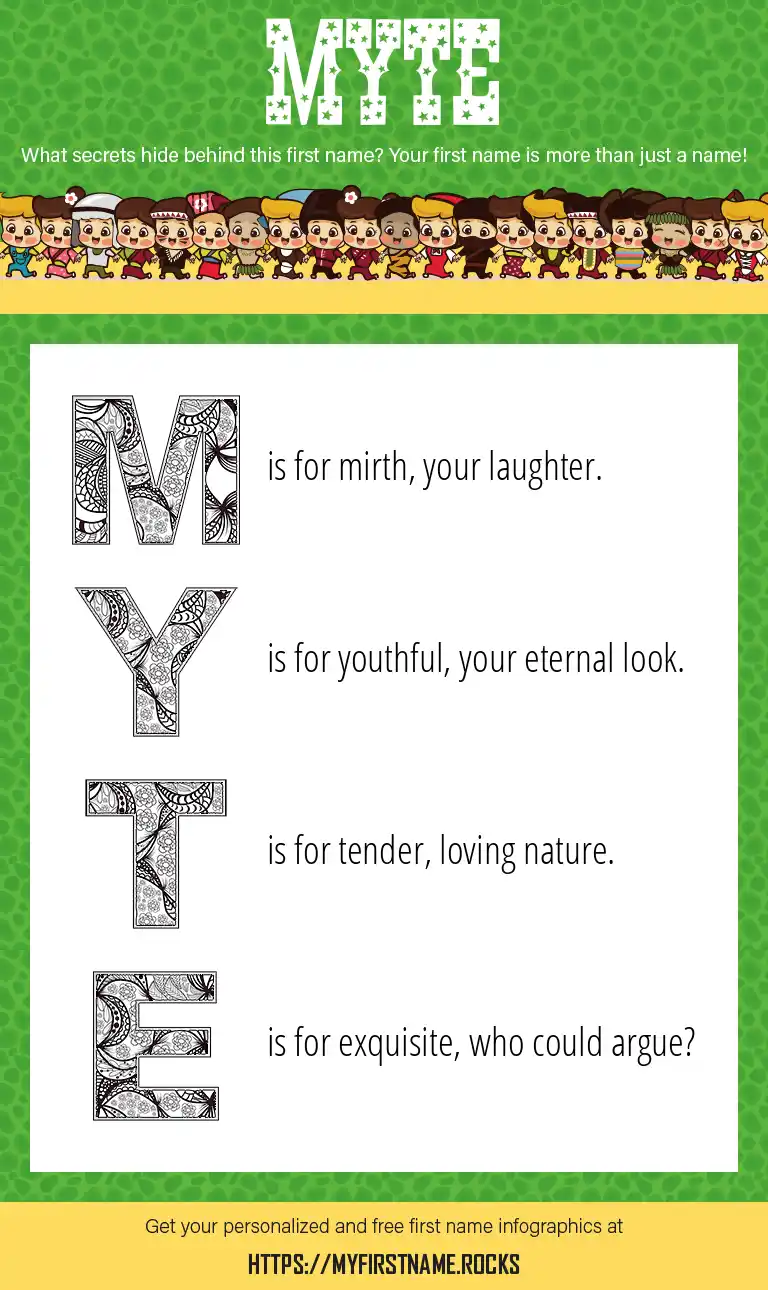 MYTE

What secrets hide behind this first name? Your first name is more than just a name!

M is for mirth, your laughter.

Y is for youthful, your eternal look.

T is for tender, loving nature.

E is for exquisite, who could argue?

Get your personalized and free first name infographics at

HTTPS://MYFIRSTNAME.ROCKS