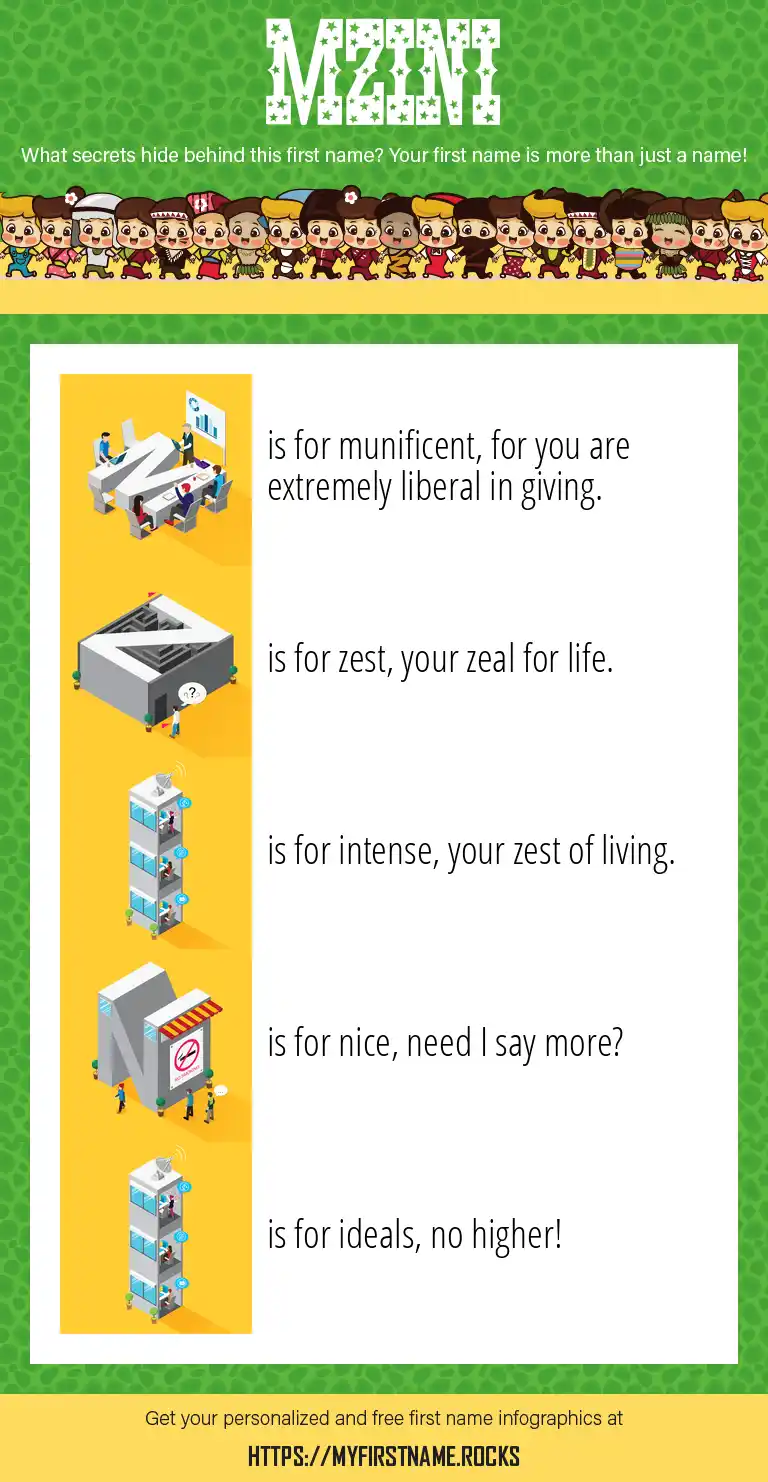 MZINI

What secrets hide behind this first name? Your first name is more than just a name!

M is for munificent, for you are extremely liberal in giving.

Z is for zest, your zeal for life.

I is for intense, your zest of living.

N is for nice, need I say more?

I is for ideals, no higher!

Get your personalized and free first name infographics at

HTTPS://MYFIRSTNAME.ROCKS