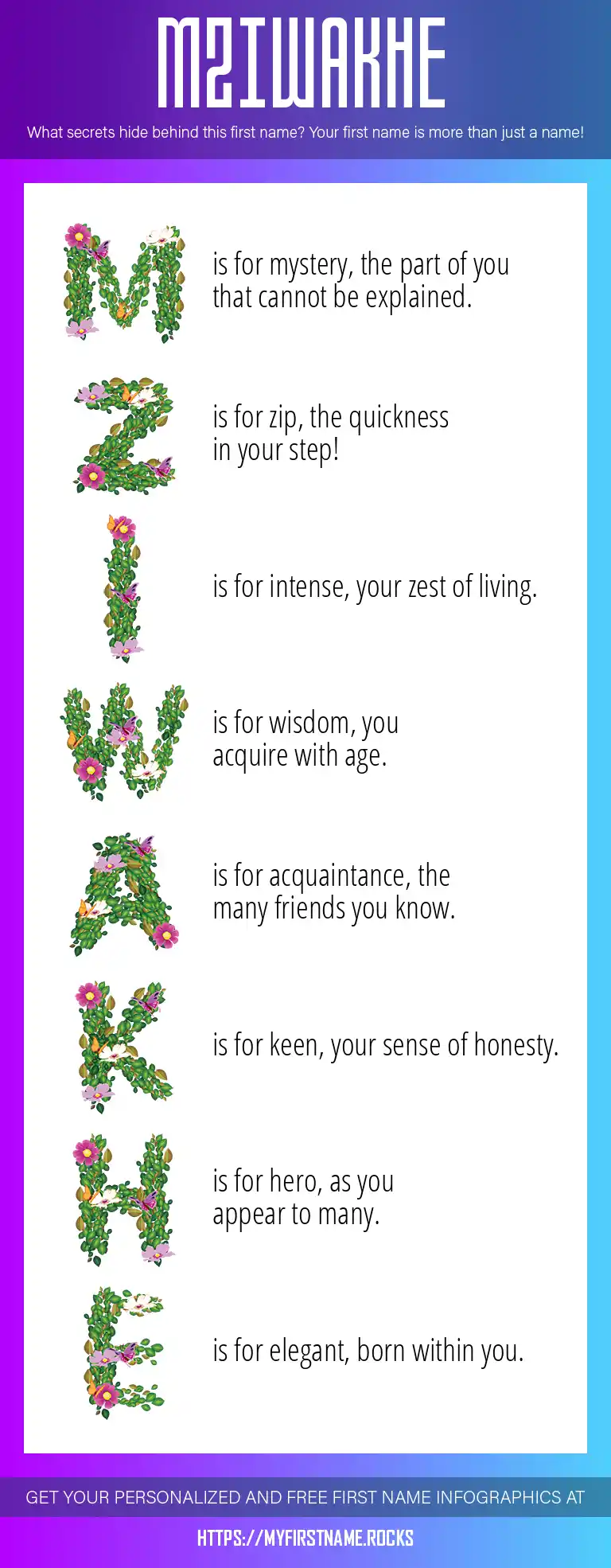 MZIWAKHE

What secrets hide behind this first name? Your first name is more than just a name!

M is for mystery, the part of you that cannot be explained.

Z is for zip, the quickness in your step!

I is for intense, your zest of living.

W is for wisdom, you acquire with age.

A is for acquaintance, the many friends you know.

K is for keen, your sense of honesty.

H is for hero, as you appear to many.

E is for elegant, born within you.

GET YOUR PERSONALIZED AND FREE FIRST NAME INFOGRAPHICS AT

HTTPS://MYFIRSTNAME.ROCKS