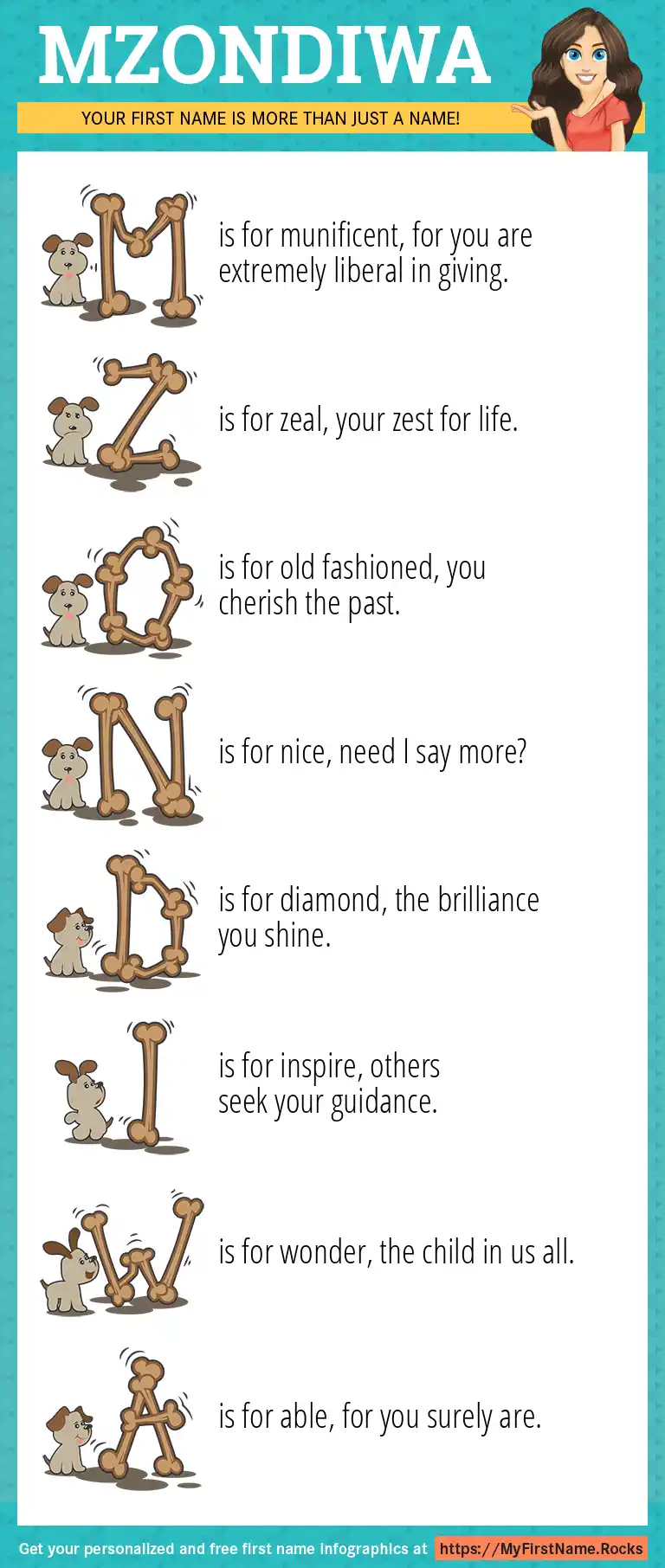 MZONDIWA

YOUR FIRST NAME IS MORE THAN JUST A NAME!

M is for munificent, for you are extremely liberal in giving.

Z is for zeal, your zest for life.

O is for old fashioned, you cherish the past.

N is for nice, need I say more?

D is for diamond, the brilliance you shine.

I is for inspire, others seek your guidance.

W is for wonder, the child in us all.

A is for able, for you surely are.

Get your personalized and free first name infographics at https://MyFirstName.Rocks