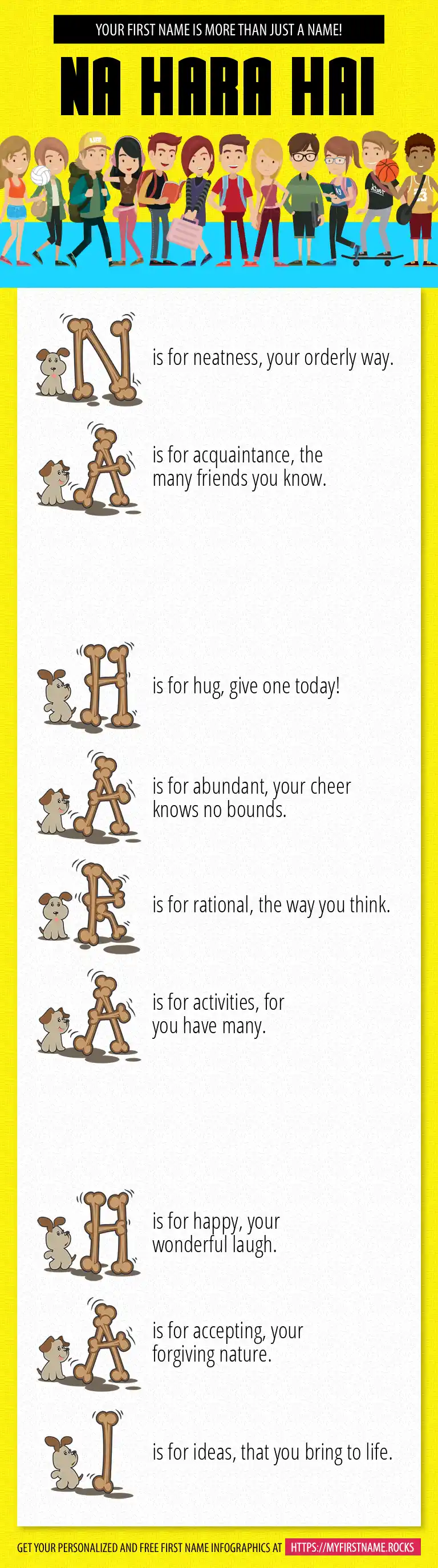 YOUR FIRST NAME IS MORE THAN JUST A NAME!

NA HARA HAI

N is for neatness, your orderly way.

A is for acquaintance, the many friends you know.

H is for hug, give one today!

A is for abundant, your cheer knows no bounds.

R is for rational, the way you think.

A is for activities, for you have many.

H is for happy, your wonderful laugh.

A is for accepting, your forgiving nature.

I is for ideas, that you bring to life.

GET YOUR PERSONALIZED AND FREE FIRST NAME INFOGRAPHICS AT HTTPS://MYFIRSTNAME.ROCKS