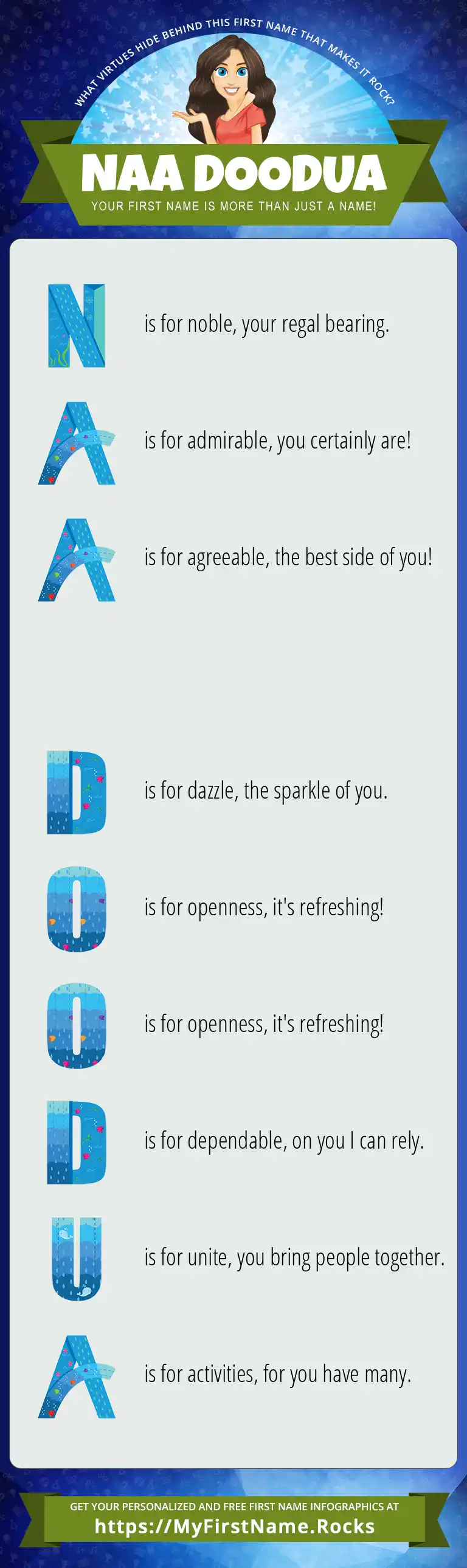 WHAT VIRTUES HIDE BEHIND THIS FIRST NAME THAT MAKES IT ROCK?

NAA DOODUA

YOUR FIRST NAME IS MORE THAN JUST A NAME!

N is for noble, your regal bearing.

A is for admirable, you certainly are!

A is for agreeable, the best side of you!

D is for dazzle, the sparkle of you.

O is for openness, it's refreshing!

O is for openness, it's refreshing!

D is for dependable, on you I can rely.

U is for unite, you bring people together.

A is for activities, for you have many.

GET YOUR PERSONALIZED AND FREE FIRST NAME INFOGRAPHICS AT

https://MyFirstName.Rocks