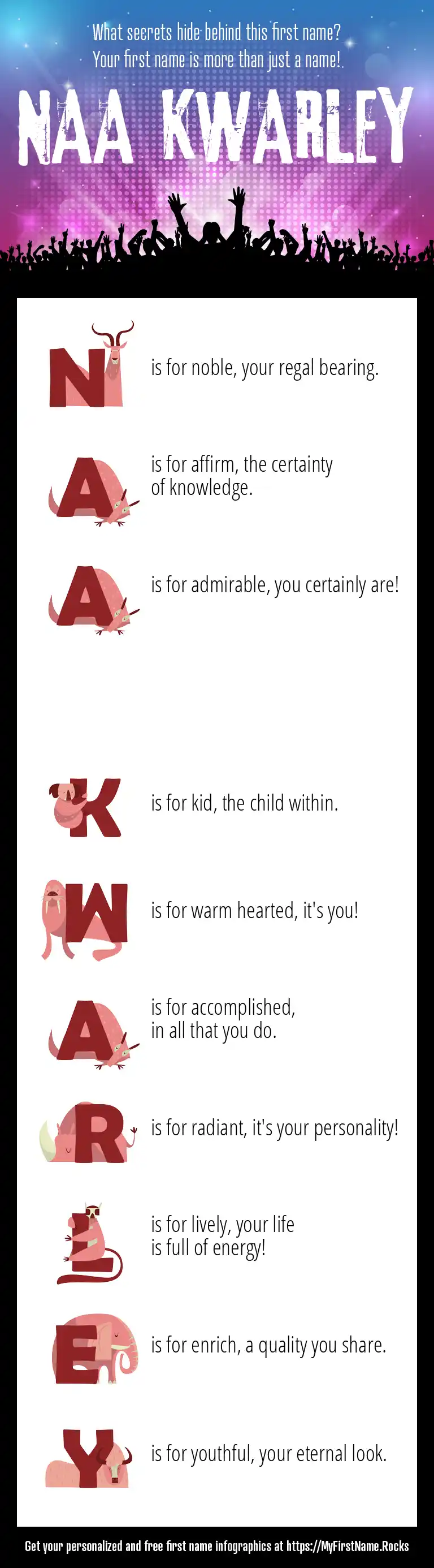 What secrets hide behind this first name?
Your first name is more than just a name!

NAA KWARLEY

N is for noble, your regal bearing.

A is for affirm, the certainty of knowledge.

A is for admirable, you certainly are!

K is for kid, the child within.

W is for warm hearted, it's you!

A is for accomplished, in all that you do.

R is for radiant, it's your personality!

L is for lively, your life is full of energy!

E is for enrich, a quality you share.

Y is for youthful, your eternal look.

Get your personalized and free first name infographics at https://MyFirstName.Rocks