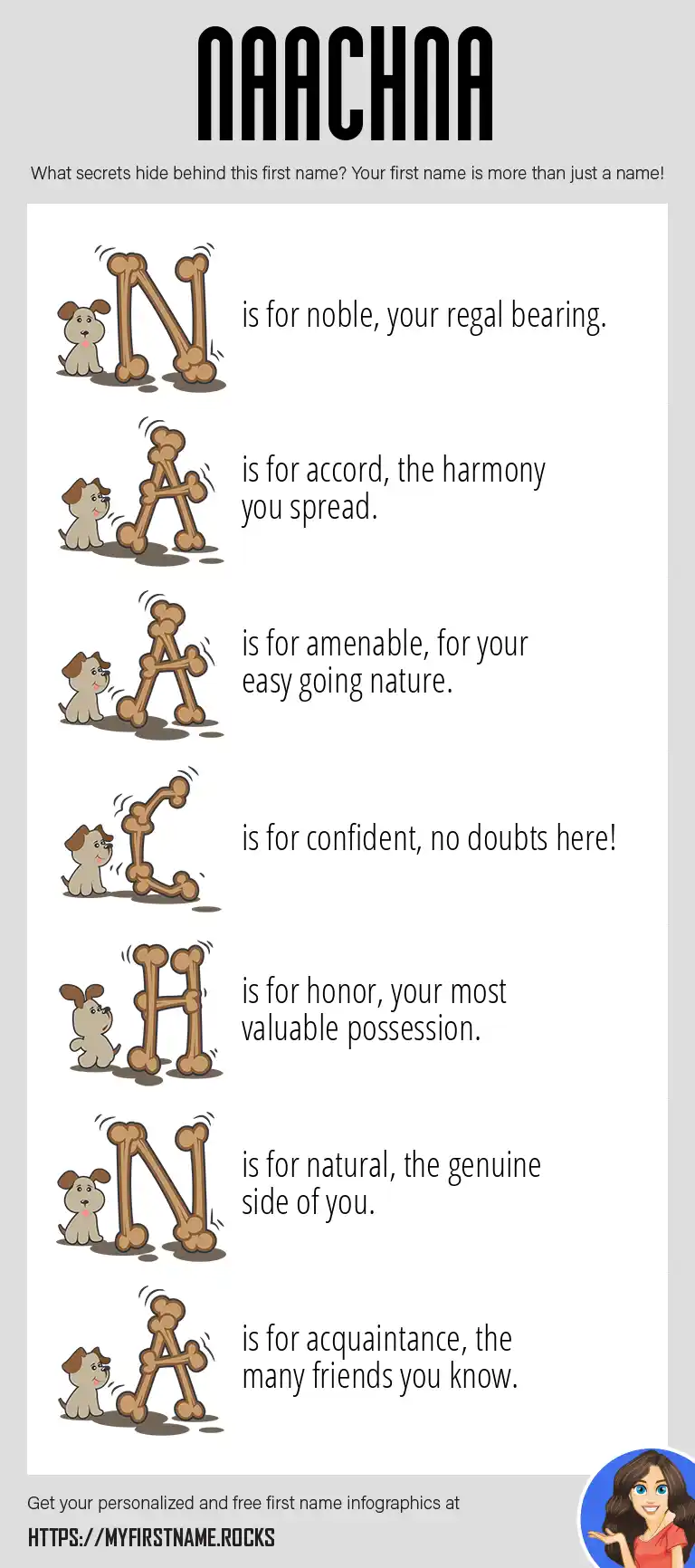 NAACHNA

What secrets hide behind this first name? Your first name is more than just a name!

N is for noble, your regal bearing.

A is for accord, the harmony you spread.

A is for amenable, for your easy going nature.

C is for confident, no doubts here!

H is for honor, your most valuable possession.

N is for natural, the genuine side of you.

A is for acquaintance, the many friends you know.

Get your personalized and free first name infographics at

HTTPS://MYFIRSTNAME.ROCKS