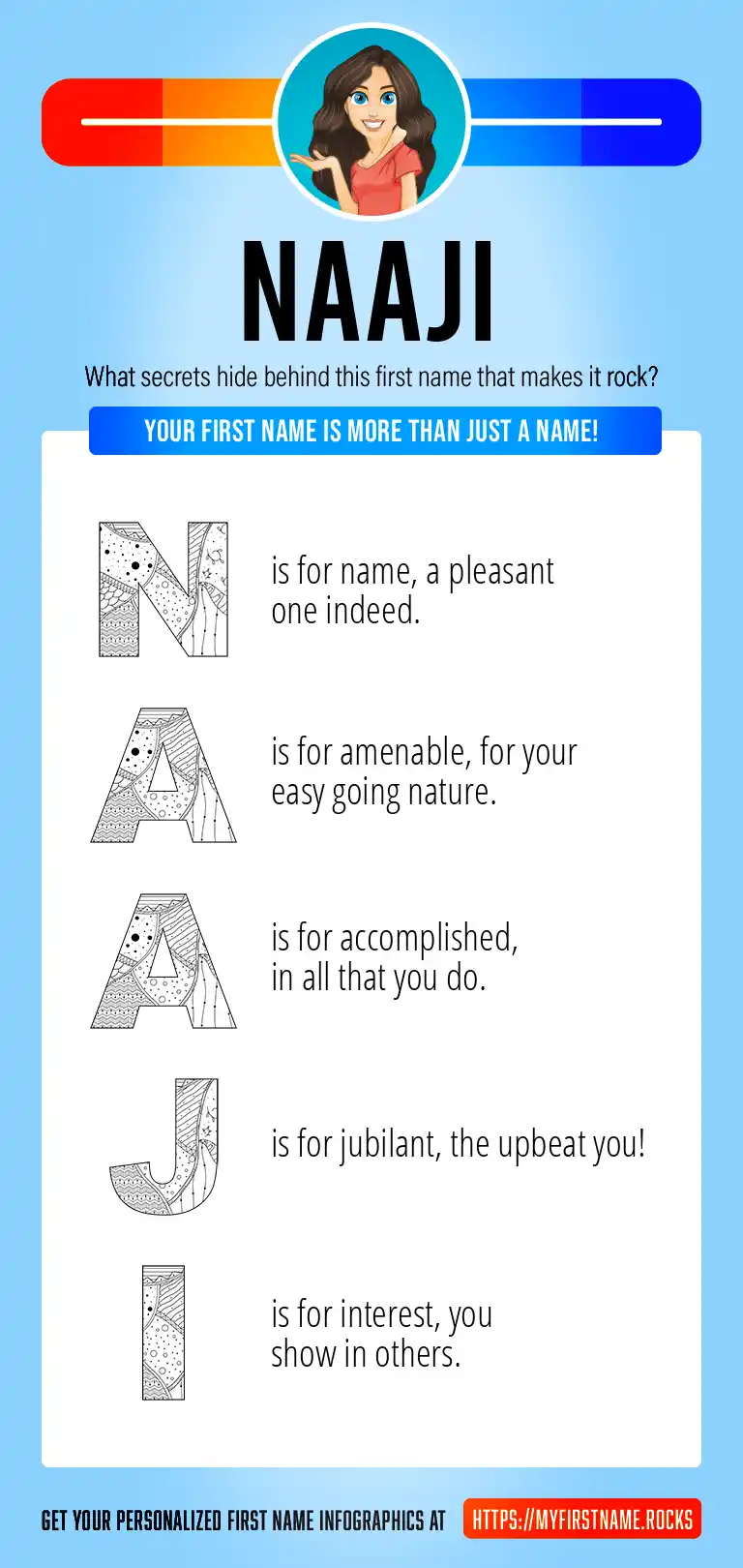 NAAJI

What secrets hide behind this first name that makes it rock?

YOUR FIRST NAME IS MORE THAN JUST A NAME!

N is for name, a pleasant one indeed.

A is for amenable, for your easy going nature.

A is for accomplished, in all that you do.

J is for jubilant, the upbeat you!

I is for interest, you show in others.

GET YOUR PERSONALIZED FIRST NAME INFOGRAPHICS AT HTTPS://MYFIRSTNAME.ROCKS