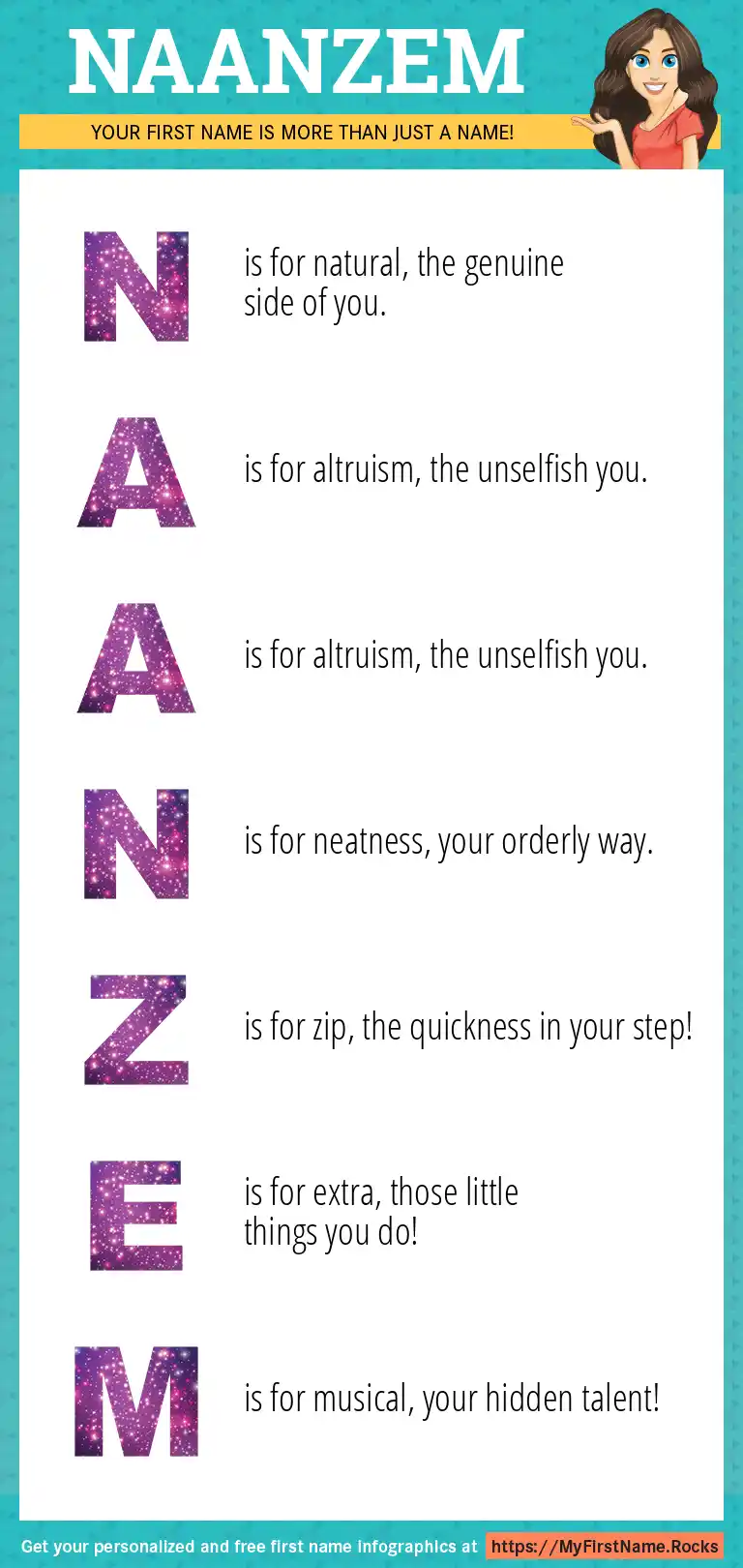 NAANZEM

YOUR FIRST NAME IS MORE THAN JUST A NAME!

N is for natural, the genuine side of you.

A is for altruism, the unselfish you.

A is for altruism, the unselfish you.

N is for neatness, your orderly way.

Z is for zip, the quickness in your step!

E is for extra, those little things you do!

M is for musical, your hidden talent!

Get your personalized and free first name infographics at https://MyFirstName.Rocks