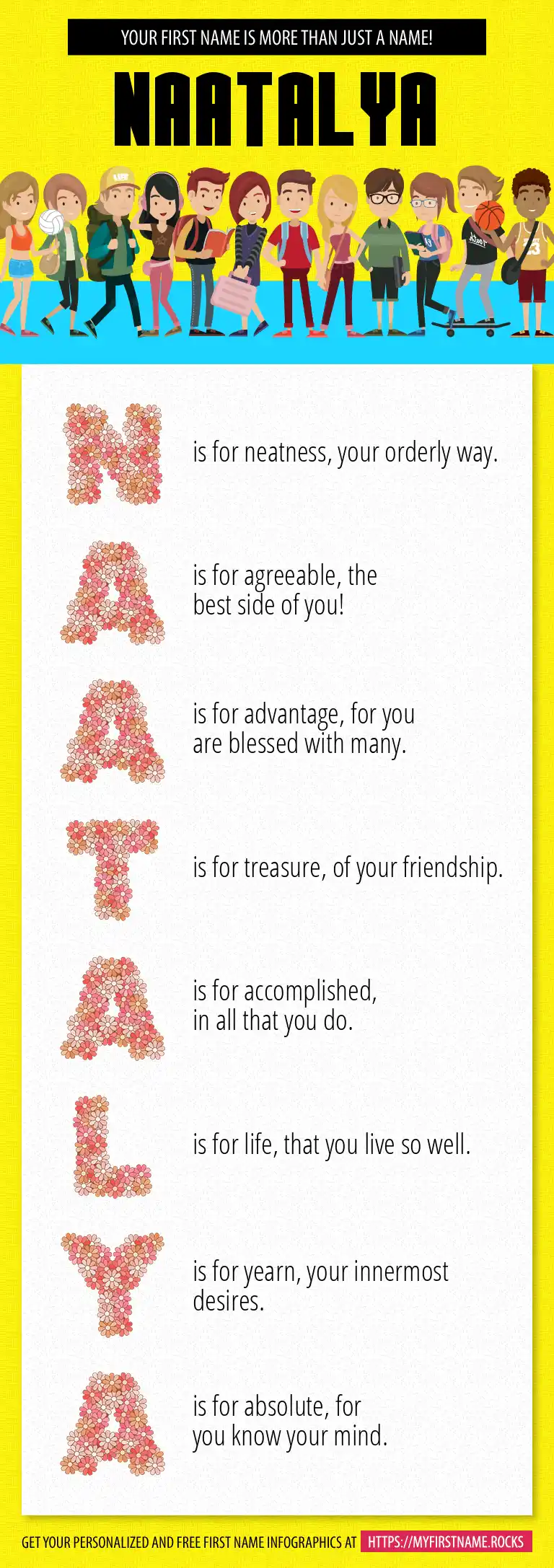 YOUR FIRST NAME IS MORE THAN JUST A NAME!

NAATALYA

N is for neatness, your orderly way.

A is for agreeable, the best side of you!

A is for advantage, for you are blessed with many.

T is for treasure, of your friendship.

A is for accomplished, in all that you do.

L is for life, that you live so well.

Y is for yearn, your innermost desires.

A is for absolute, for you know your mind.

GET YOUR PERSONALIZED AND FREE FIRST NAME INFOGRAPHICS AT HTTPS://MYFIRSTNAME.ROCKS