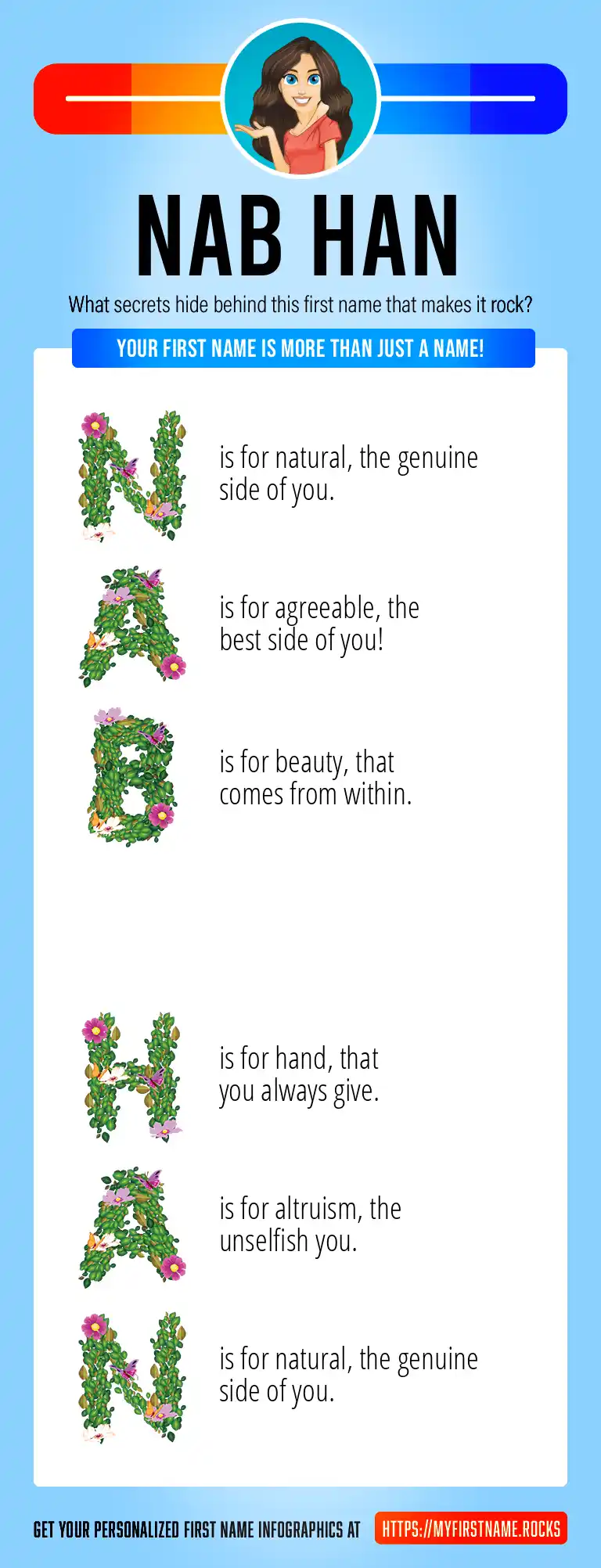 NAB HAN

What secrets hide behind this first name that makes it rock?

YOUR FIRST NAME IS MORE THAN JUST A NAME!

N is for natural, the genuine side of you.

A is for agreeable, the best side of you!

B is for beauty, that comes from within.

H is for hand, that you always give.

A is for altruism, the unselfish you.

N is for natural, the genuine side of you.

GET YOUR PERSONALIZED FIRST NAME INFOGRAPHICS AT HTTPS://MYFIRSTNAME.ROCKS