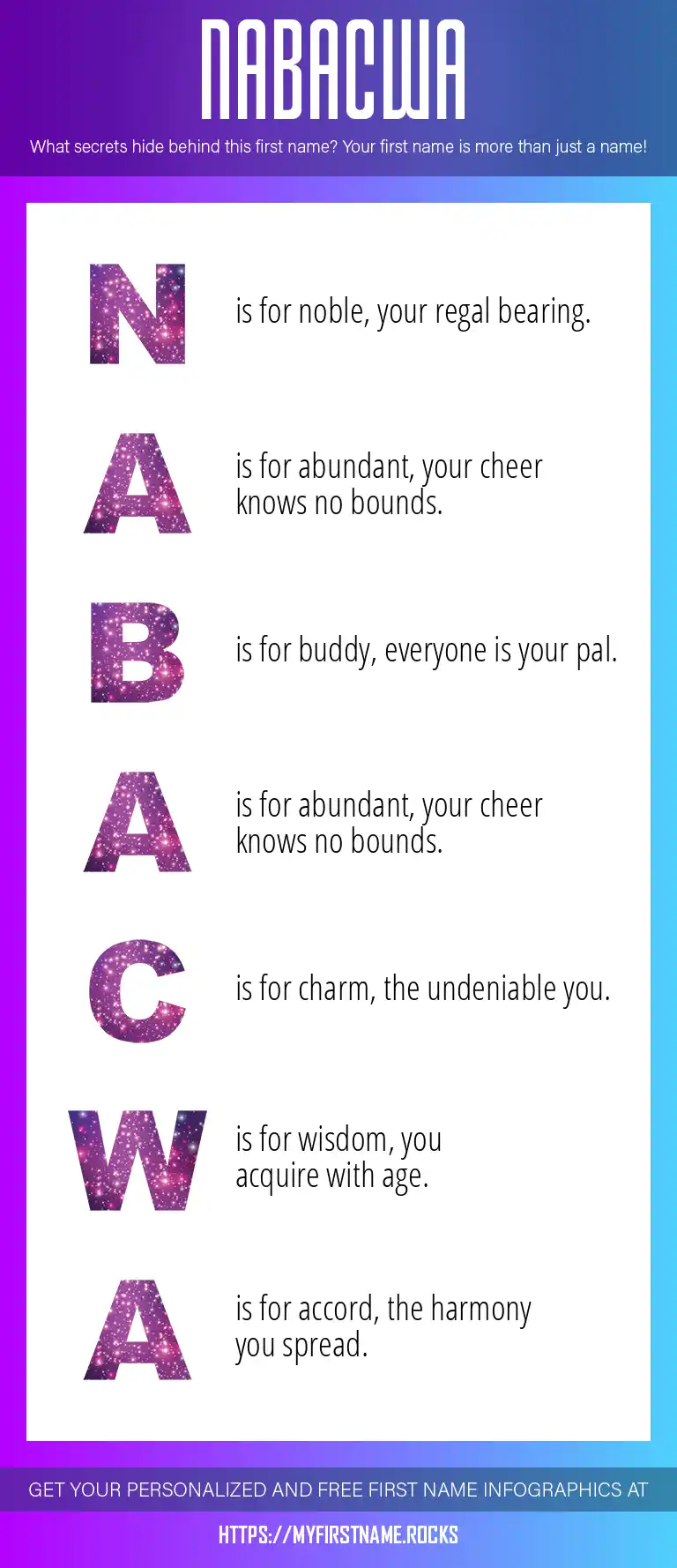 NABACWA

What secrets hide behind this first name? Your first name is more than just a name!

N is for noble, your regal bearing.

A is for abundant, your cheer knows no bounds.

B is for buddy, everyone is your pal.

A is for abundant, your cheer knows no bounds.

C is for charm, the undeniable you.

W is for wisdom, you acquire with age.

A is for accord, the harmony you spread.

GET YOUR PERSONALIZED AND FREE FIRST NAME INFOGRAPHICS AT

HTTPS://MYFIRSTNAME.ROCKS