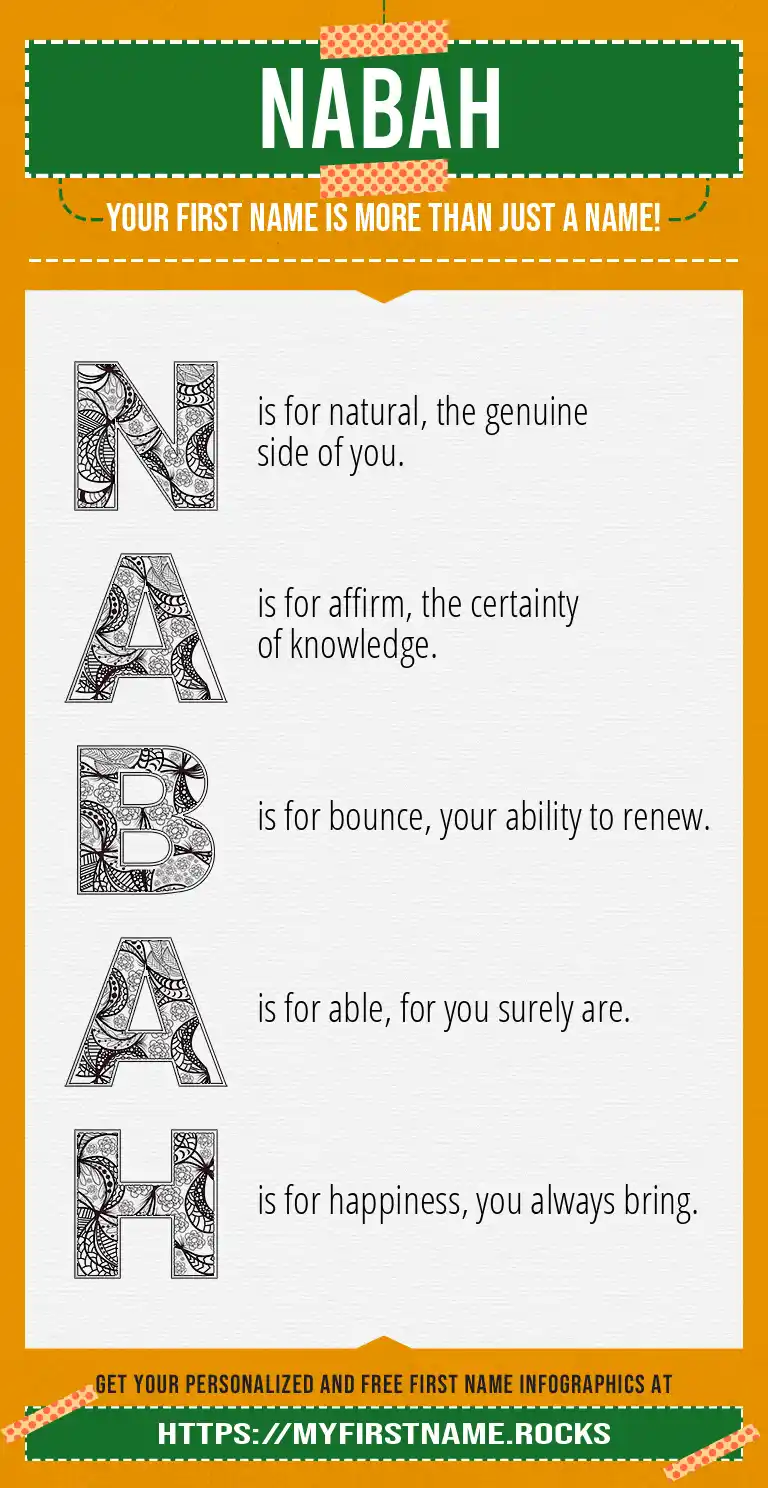 NABAH

YOUR FIRST NAME IS MORE THAN JUST A NAME!

N is for natural, the genuine side of you.

A is for affirm, the certainty of knowledge.

B is for bounce, your ability to renew.

A is for able, for you surely are.

H is for happiness, you always bring.

GET YOUR PERSONALIZED AND FREE FIRST NAME INFOGRAPHICS AT

HTTPS://MYFIRSTNAME.ROCKS