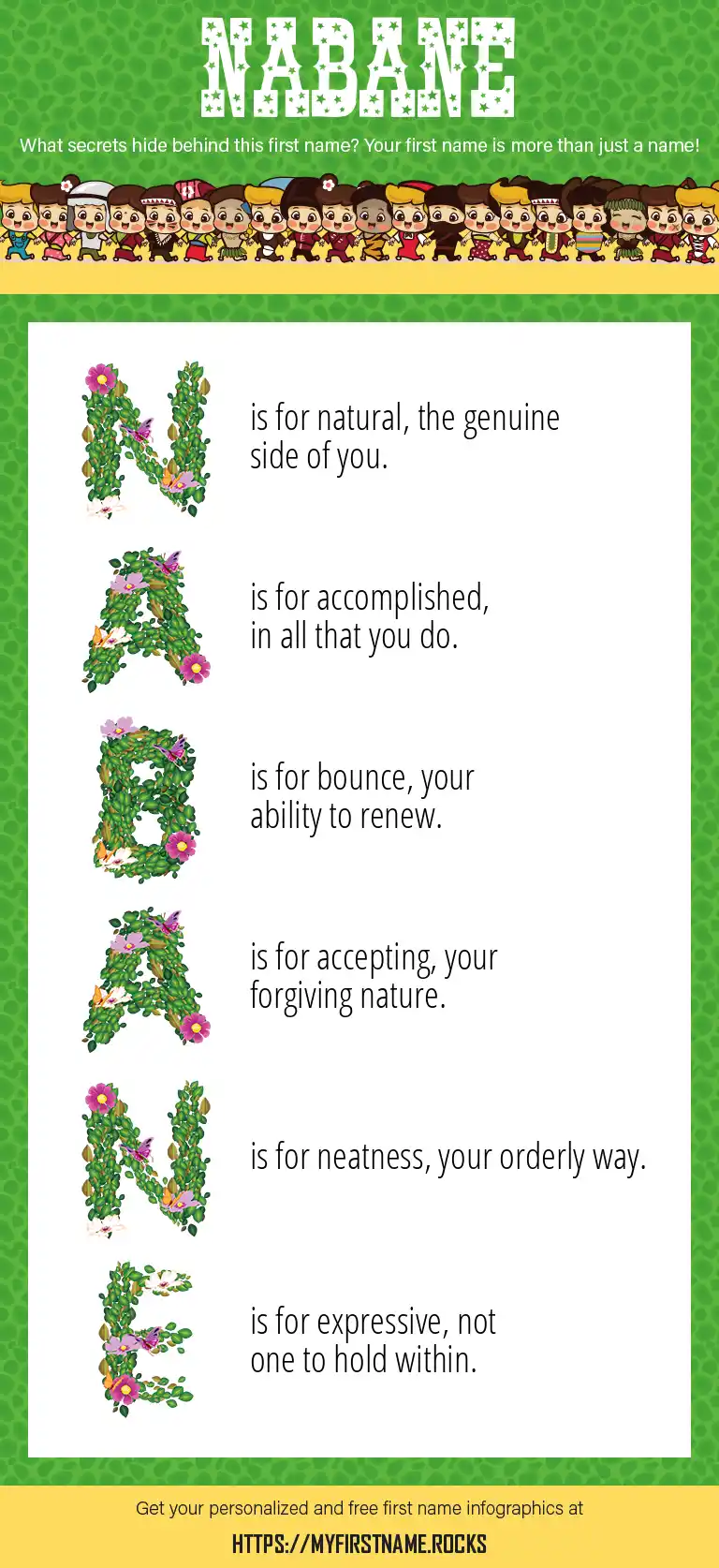 NABANE

What secrets hide behind this first name? Your first name is more than just a name!

N is for natural, the genuine side of you.

A is for accomplished, in all that you do.

B is for bounce, your ability to renew.

A is for accepting, your forgiving nature.

N is for neatness, your orderly way.

E is for expressive, not one to hold within.

Get your personalized and free first name infographics at

HTTPS://MYFIRSTNAME.ROCKS