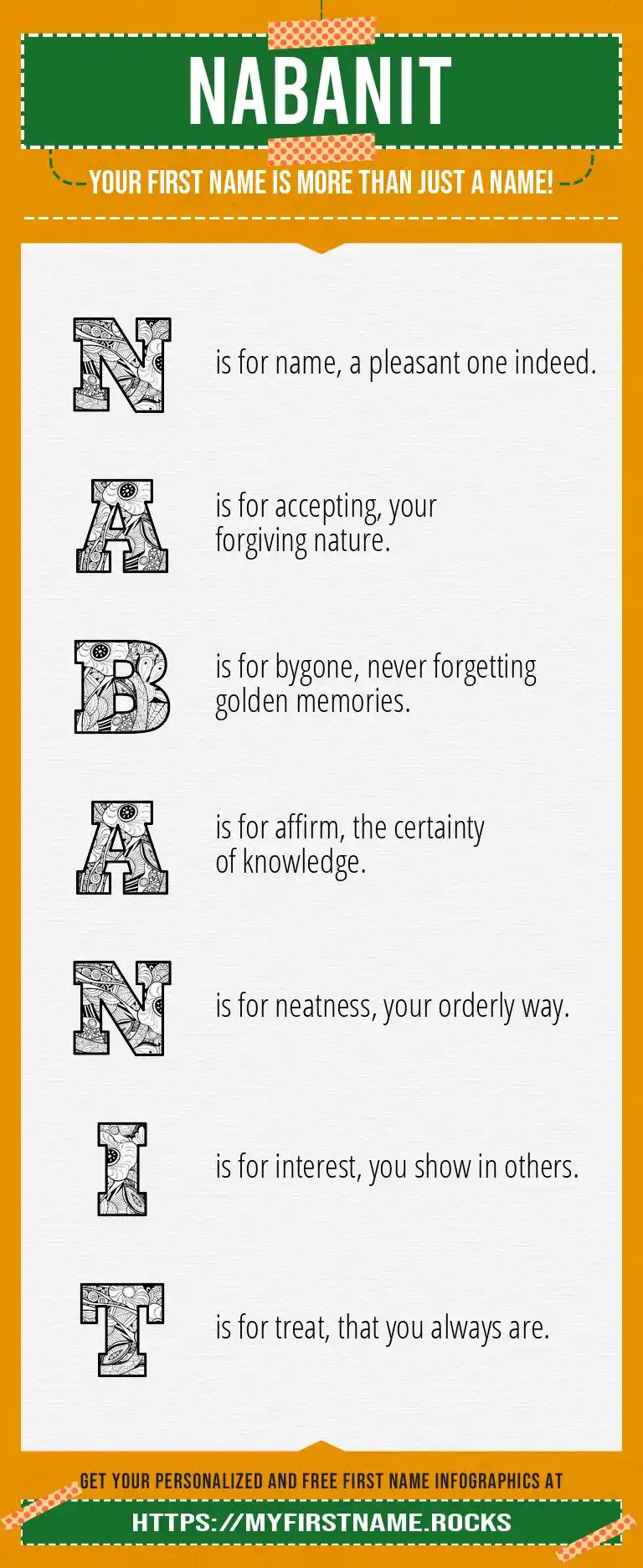 NABANIT

YOUR FIRST NAME IS MORE THAN JUST A NAME!

N is for name, a pleasant one indeed.

A is for accepting, your forgiving nature.

B is for bygone, never forgetting golden memories.

A is for affirm, the certainty of knowledge.

N is for neatness, your orderly way.

I is for interest, you show in others.

T is for treat, that you always are.

GET YOUR PERSONALIZED AND FREE FIRST NAME INFOGRAPHICS AT

HTTPS://MYFIRSTNAME.ROCKS