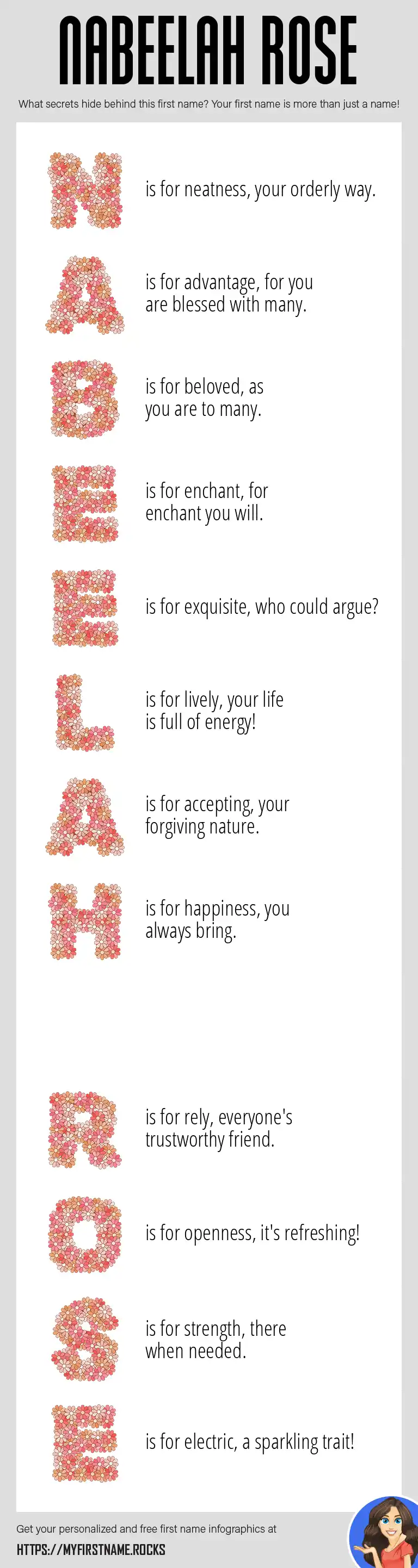 NABEELAH ROSE

What secrets hide behind this first name? Your first name is more than just a name!

N is for neatness, your orderly way.

A is for advantage, for you are blessed with many.

B is for beloved, as you are to many.

E is for enchant, for enchant you will.

E is for exquisite, who could argue?

L is for lively, your life is full of energy!

A is for accepting, your forgiving nature.

H is for happiness, you always bring.

R is for rely, everyone's trustworthy friend.

O is for openness, it's refreshing!

S is for strength, there when needed.

E is for electric, a sparkling trait!

Get your personalized and free first name infographics at

HTTPS://MYFIRSTNAME.ROCKS