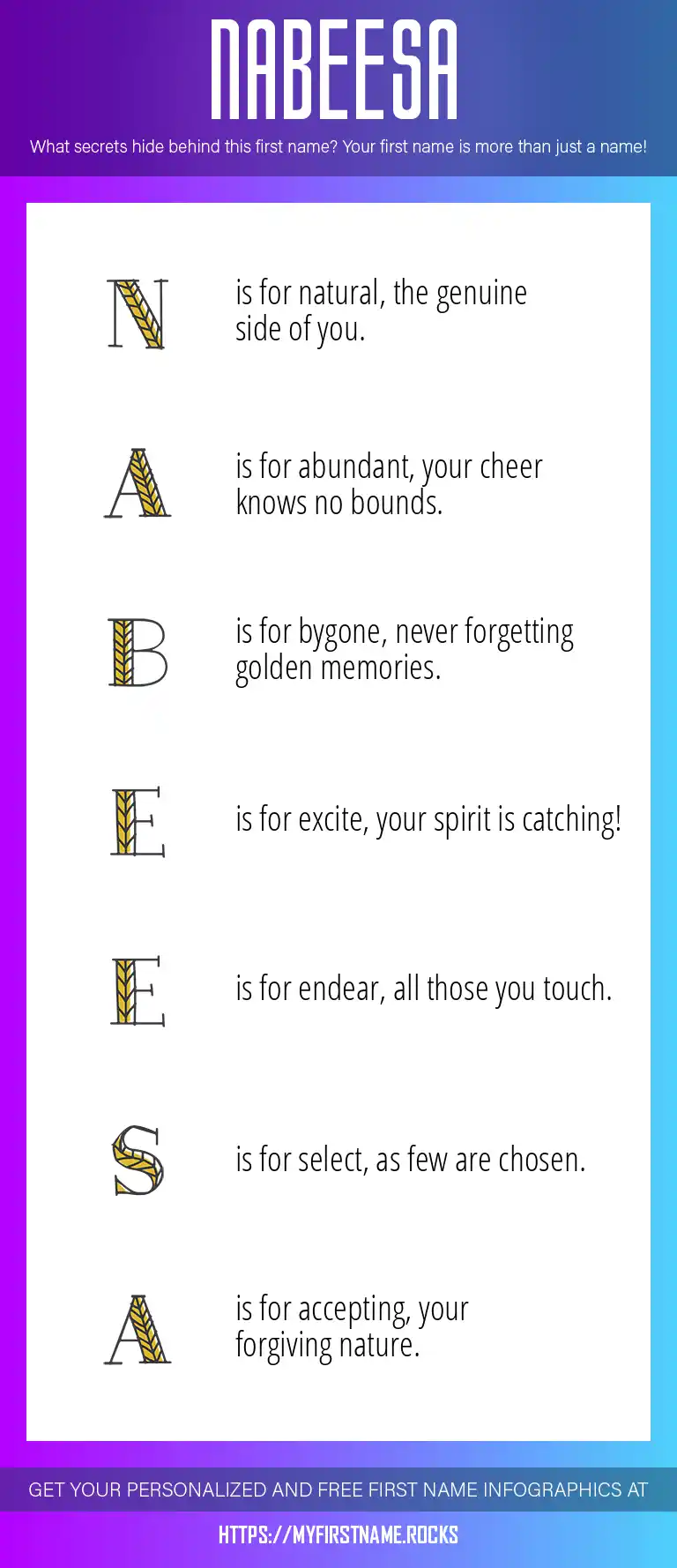 NABEESA

What secrets hide behind this first name? Your first name is more than just a name!

N is for natural, the genuine side of you.

A is for abundant, your cheer knows no bounds.

B is for bygone, never forgetting golden memories.

E is for excite, your spirit is catching!

E is for endear, all those you touch.

S is for select, as few are chosen.

A is for accepting, your forgiving nature.

GET YOUR PERSONALIZED AND FREE FIRST NAME INFOGRAPHICS AT

HTTPS://MYFIRSTNAME.ROCKS