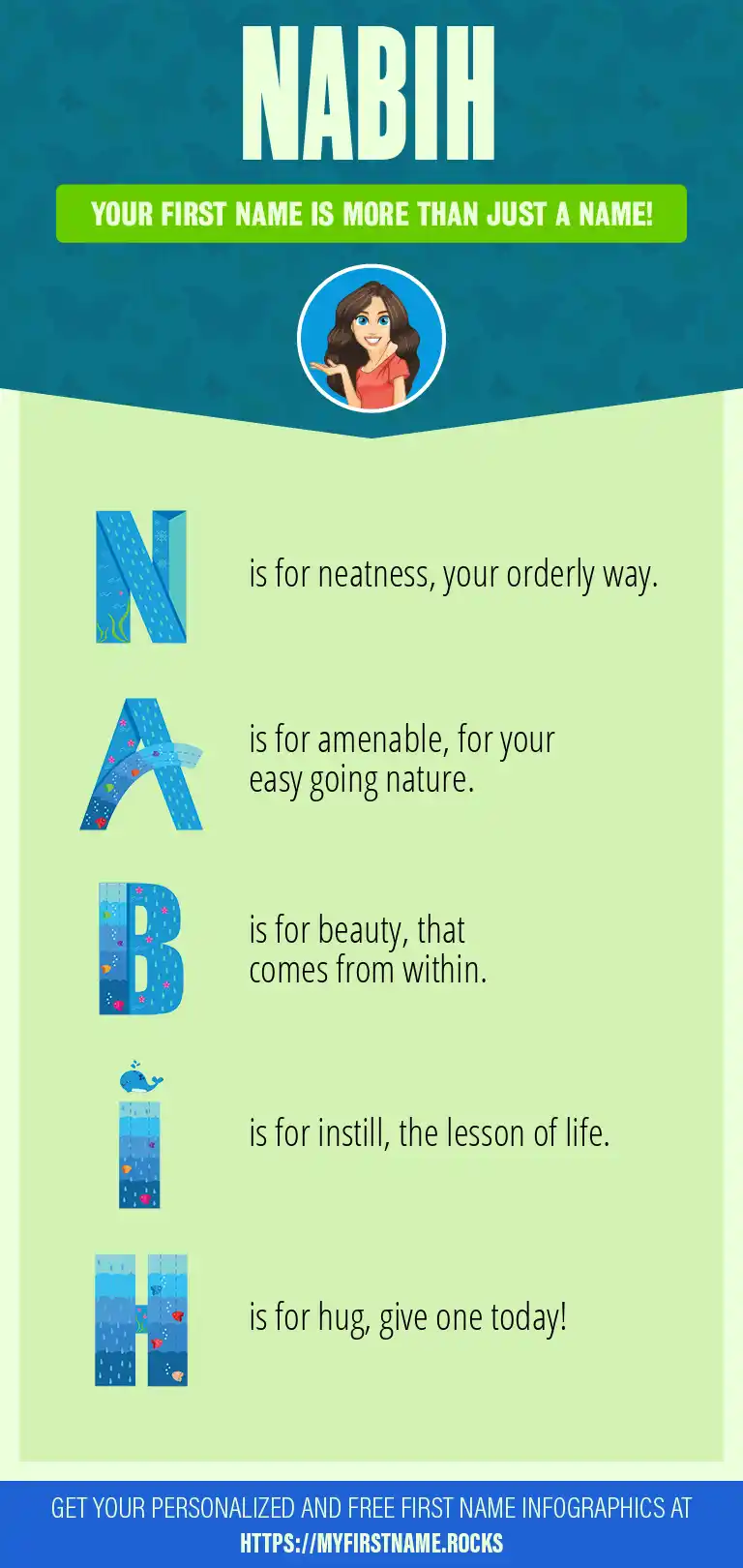 NABIH

YOUR FIRST NAME IS MORE THAN JUST A NAME!

N is for neatness, your orderly way.

A is for amenable, for your easy going nature.

B is for beauty, that comes from within.

I is for instill, the lesson of life.

H is for hug, give one today!

GET YOUR PERSONALIZED AND FREE FIRST NAME INFOGRAPHICS AT HTTPS://MYFIRSTNAME.ROCKS