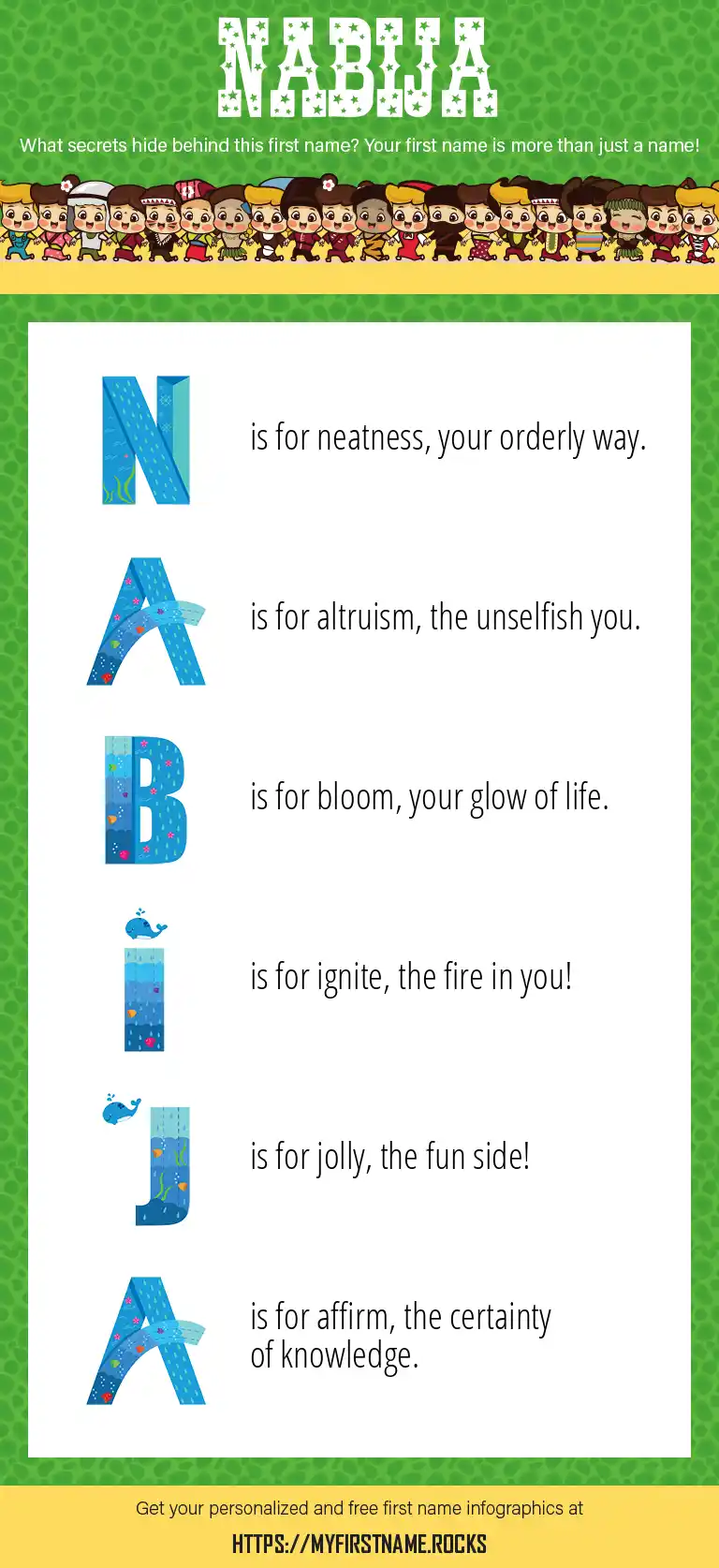 NABIJA

What secrets hide behind this first name? Your first name is more than just a name!

N is for neatness, your orderly way.

A is for altruism, the unselfish you.

B is for bloom, your glow of life.

I is for ignite, the fire in you!

J is for jolly, the fun side!

A is for affirm, the certainty of knowledge.

Get your personalized and free first name infographics at

HTTPS://MYFIRSTNAME.ROCKS