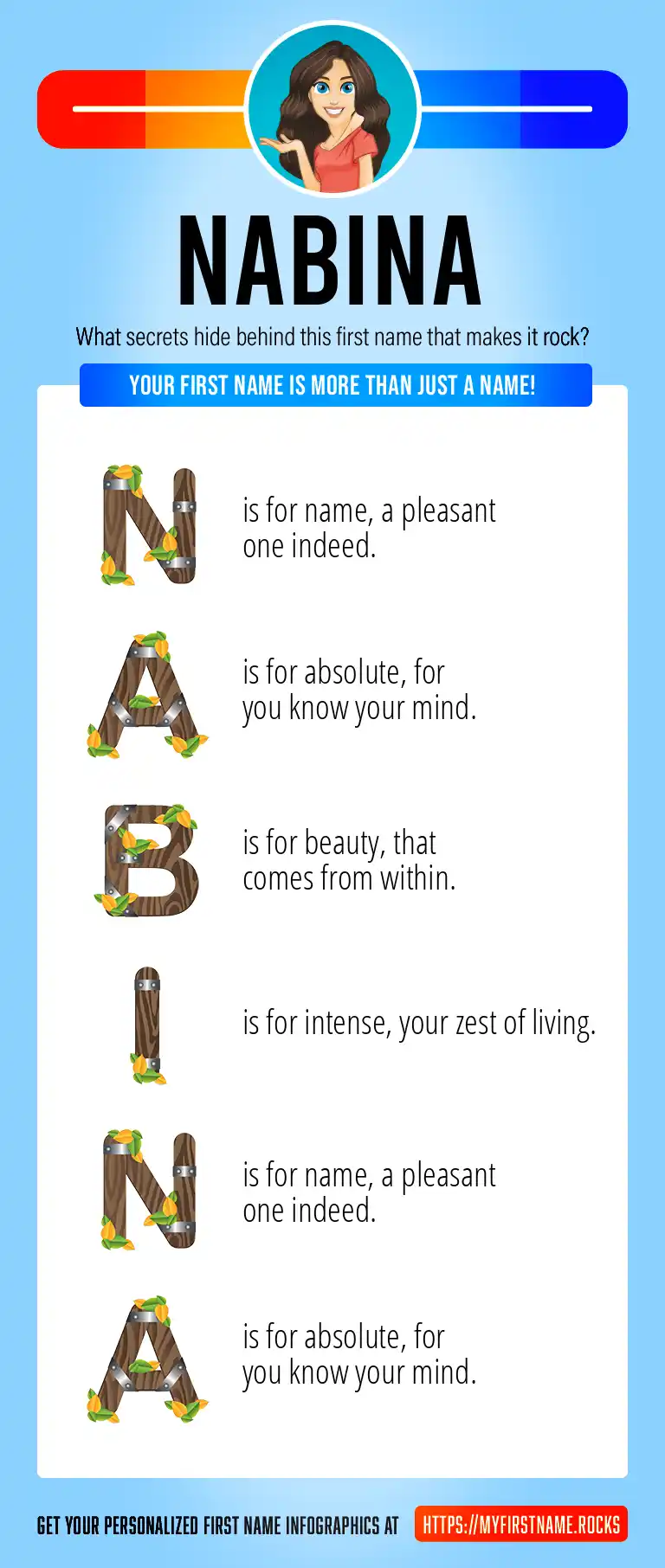 NABINA

What secrets hide behind this first name that makes it rock?

YOUR FIRST NAME IS MORE THAN JUST A NAME!

N is for name, a pleasant one indeed.

A is for absolute, for you know your mind.

B is for beauty, that comes from within.

I is for intense, your zest of living.

N is for name, a pleasant one indeed.

A is for absolute, for you know your mind.

GET YOUR PERSONALIZED FIRST NAME INFOGRAPHICS AT HTTPS://MYFIRSTNAME.ROCKS