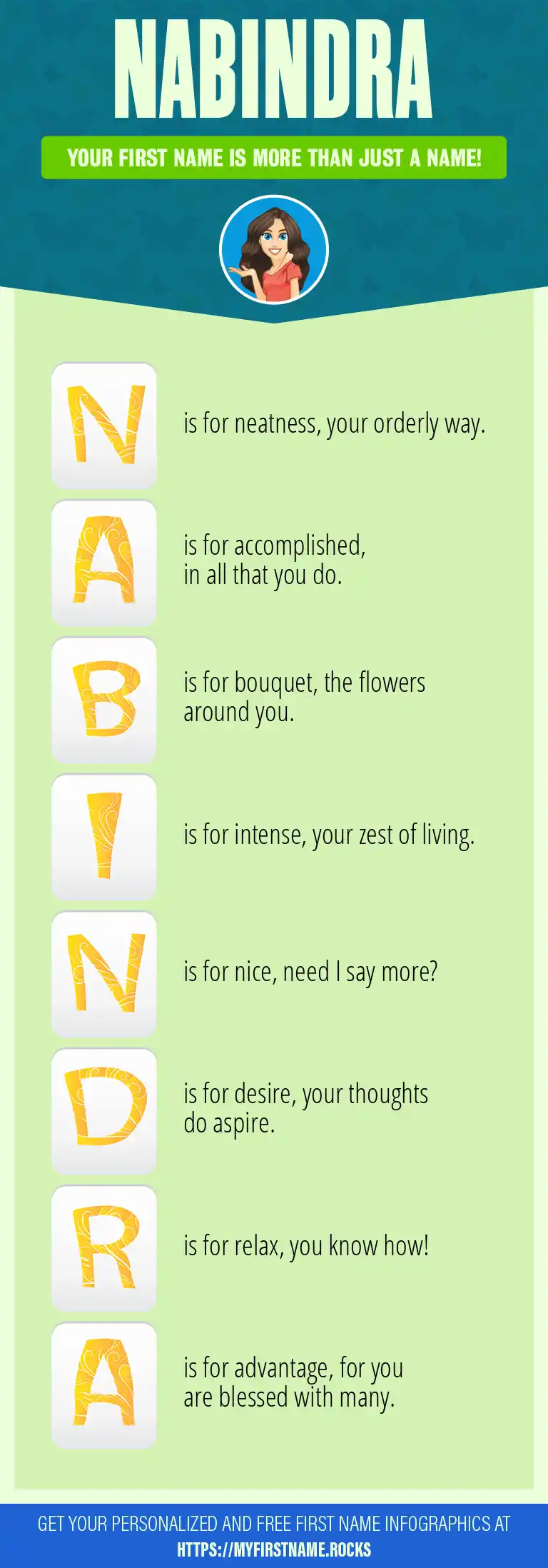 NABINDRA

YOUR FIRST NAME IS MORE THAN JUST A NAME!

N is for neatness, your orderly way.

A is for accomplished, in all that you do.

B is for bouquet, the flowers around you.

I is for intense, your zest of living.

N is for nice, need I say more?

D is for desire, your thoughts do aspire.

R is for relax, you know how!

A is for advantage, for you are blessed with many.

GET YOUR PERSONALIZED AND FREE FIRST NAME INFOGRAPHICS AT HTTPS://MYFIRSTNAME.ROCKS