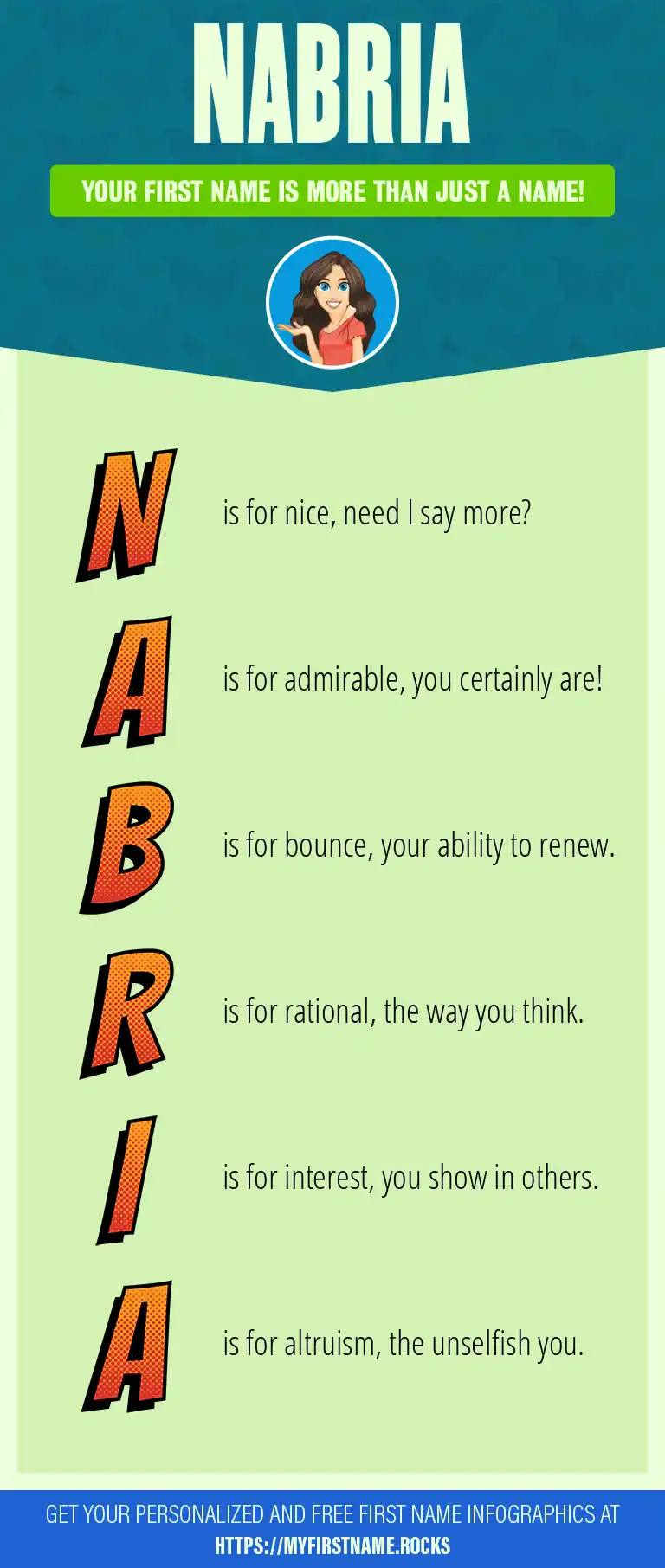 NABRIA

YOUR FIRST NAME IS MORE THAN JUST A NAME!

N is for nice, need I say more?

A is for admirable, you certainly are!

B is for bounce, your ability to renew.

R is for rational, the way you think.

I is for interest, you show in others.

A is for altruism, the unselfish you.

GET YOUR PERSONALIZED AND FREE FIRST NAME INFOGRAPHICS AT HTTPS://MYFIRSTNAME.ROCKS