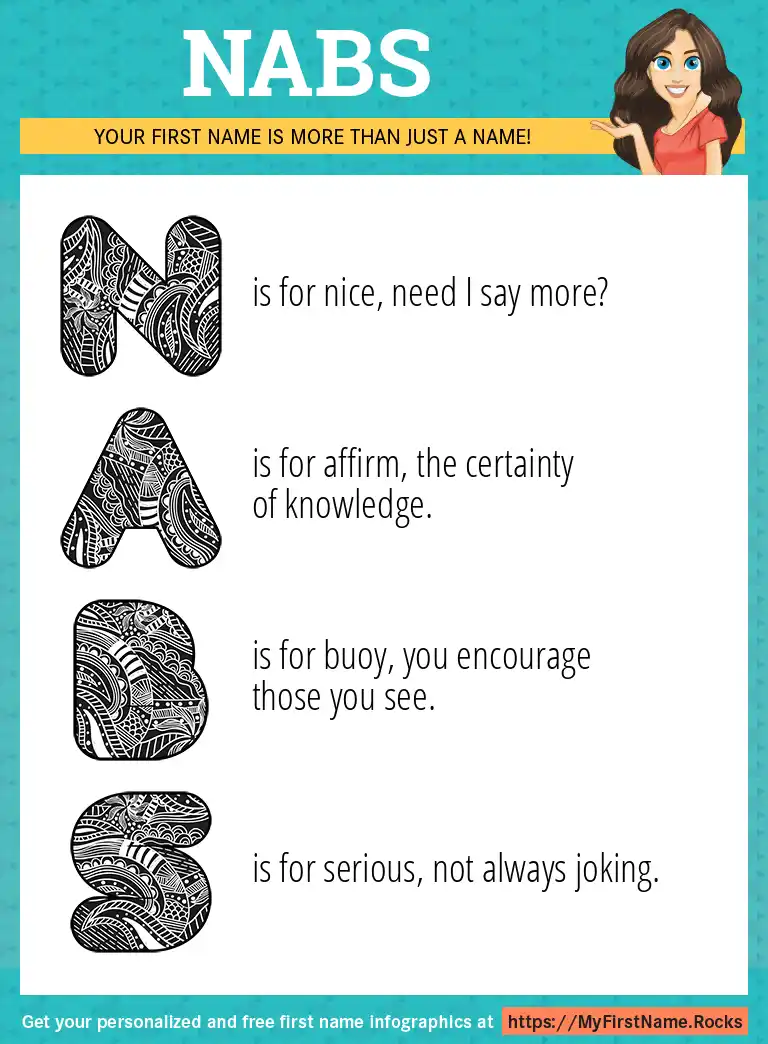 NABS

YOUR FIRST NAME IS MORE THAN JUST A NAME!

N is for nice, need I say more?

A is for affirm, the certainty of knowledge.

B is for buoy, you encourage those you see.

S is for serious, not always joking.

Get your personalized and free first name infographics at https://MyFirstName.Rocks