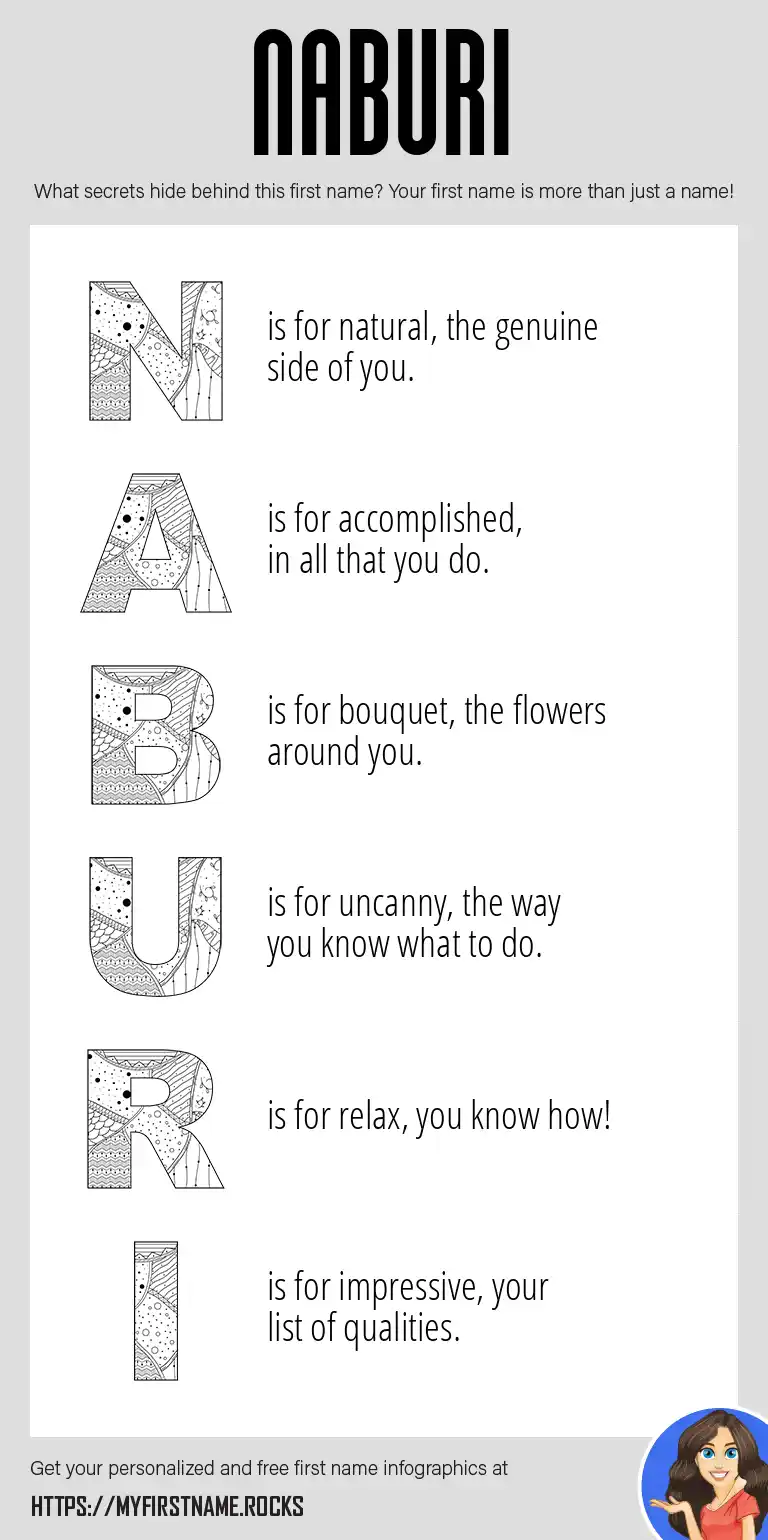 NABURI

What secrets hide behind this first name? Your first name is more than just a name!

N is for natural, the genuine side of you.

A is for accomplished, in all that you do.

B is for bouquet, the flowers around you.

U is for uncanny, the way you know what to do.

R is for relax, you know how!

I is for impressive, your list of qualities.

Get your personalized and free first name infographics at

HTTPS://MYFIRSTNAME.ROCKS