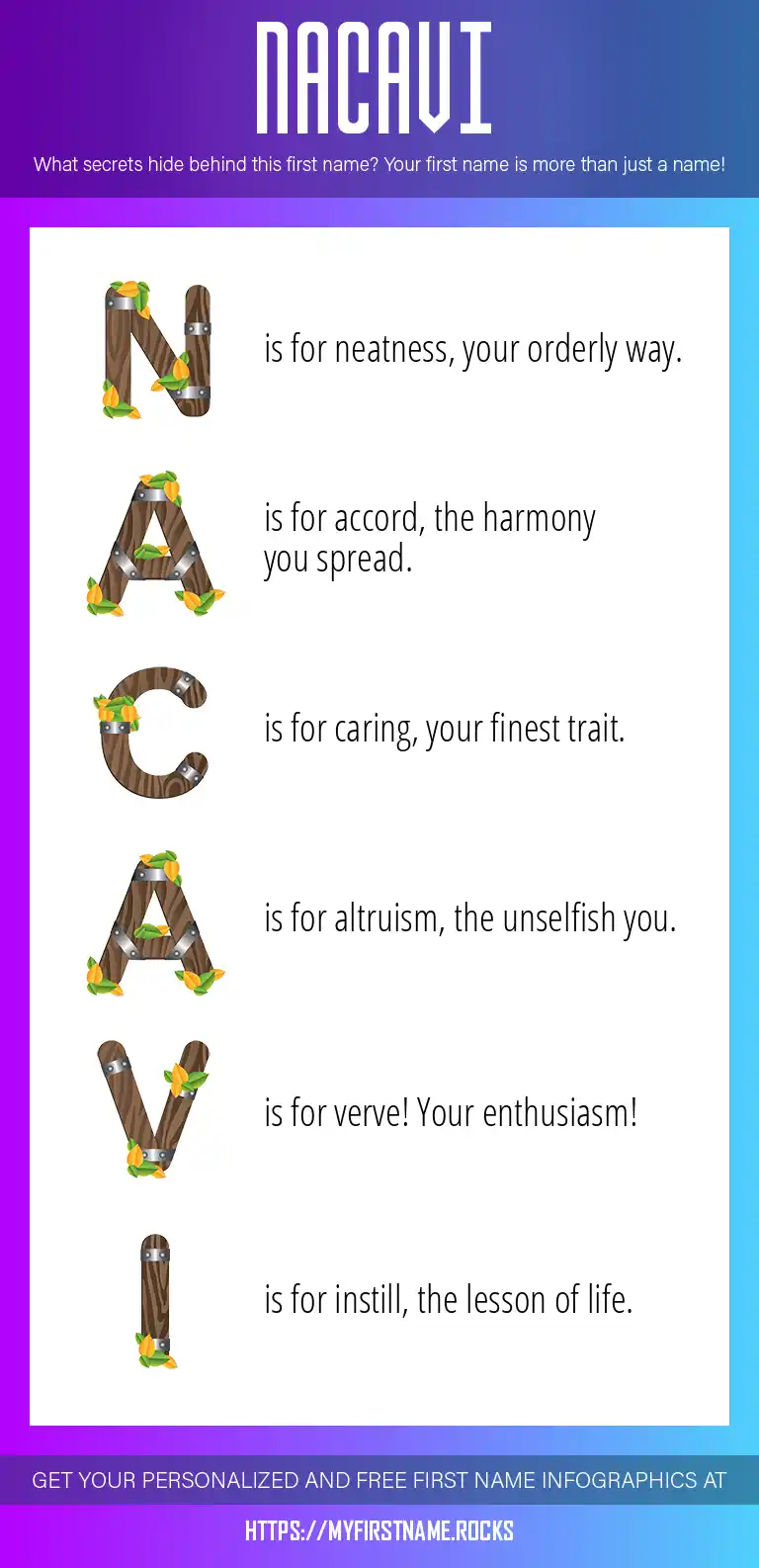 NACAVI

What secrets hide behind this first name? Your first name is more than just a name!

N is for neatness, your orderly way.

A is for accord, the harmony you spread.

C is for caring, your finest trait.

A is for altruism, the unselfish you.

V is for verve! Your enthusiasm!

I is for instill, the lesson of life.

GET YOUR PERSONALIZED AND FREE FIRST NAME INFOGRAPHICS AT

HTTPS://MYFIRSTNAME.ROCKS