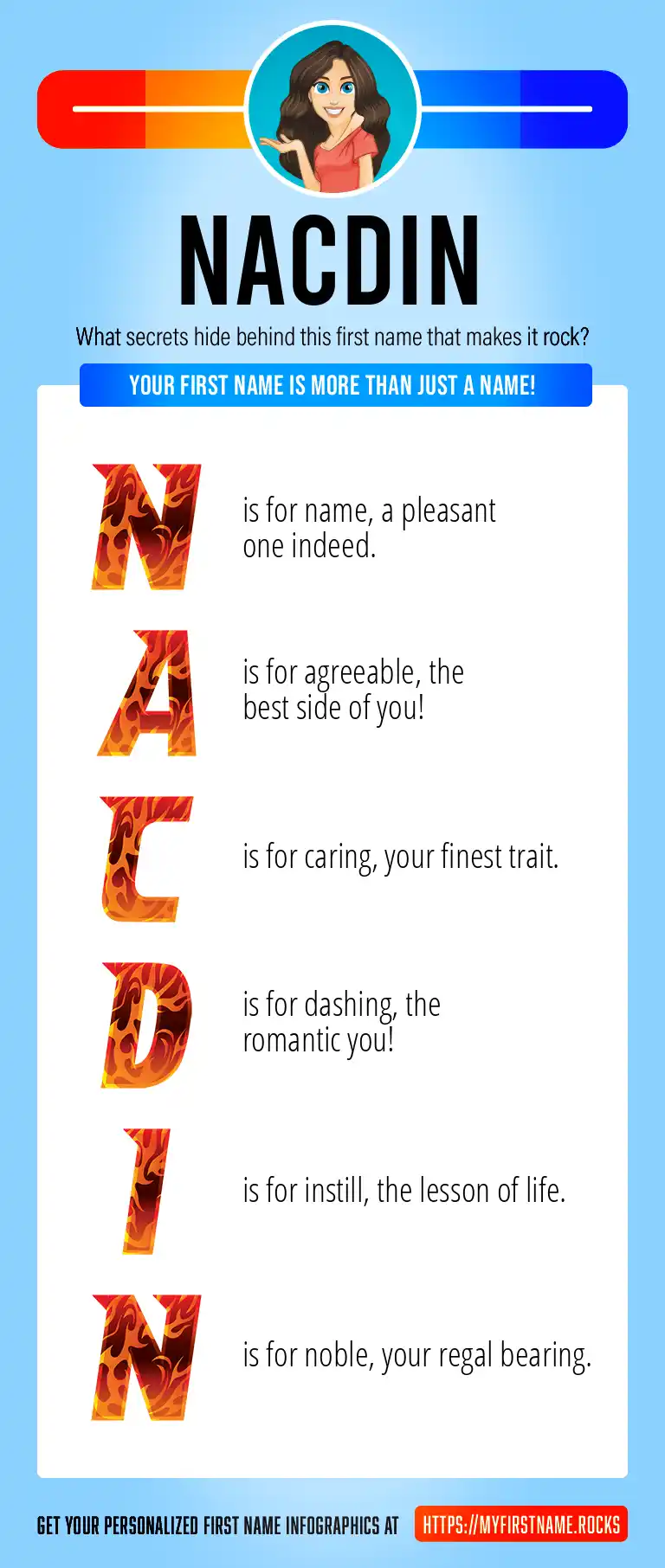 NACDIN

What secrets hide behind this first name that makes it rock?

YOUR FIRST NAME IS MORE THAN JUST A NAME!

N is for name, a pleasant one indeed.

A is for agreeable, the best side of you!

C is for caring, your finest trait.

D is for dashing, the romantic you!

I is for instill, the lesson of life.

N is for noble, your regal bearing.

GET YOUR PERSONALIZED FIRST NAME INFOGRAPHICS AT HTTPS://MYFIRSTNAME.ROCKS